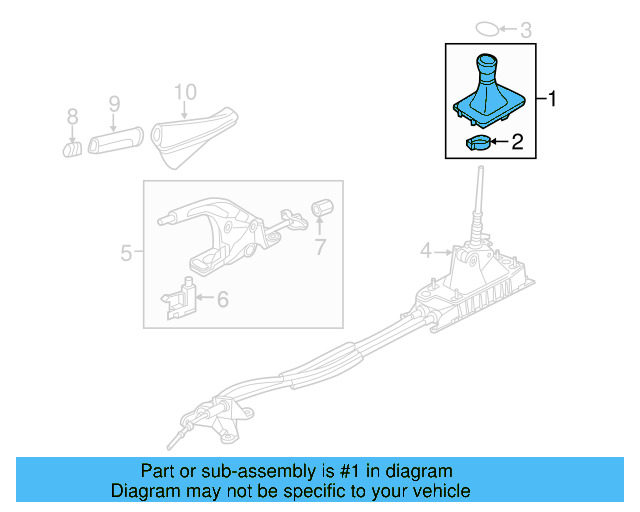 3
1
2
10
9
8
5
7
6
4

Part or sub-assembly is #1 in diagram
Diagram may not be specific to your vehicle