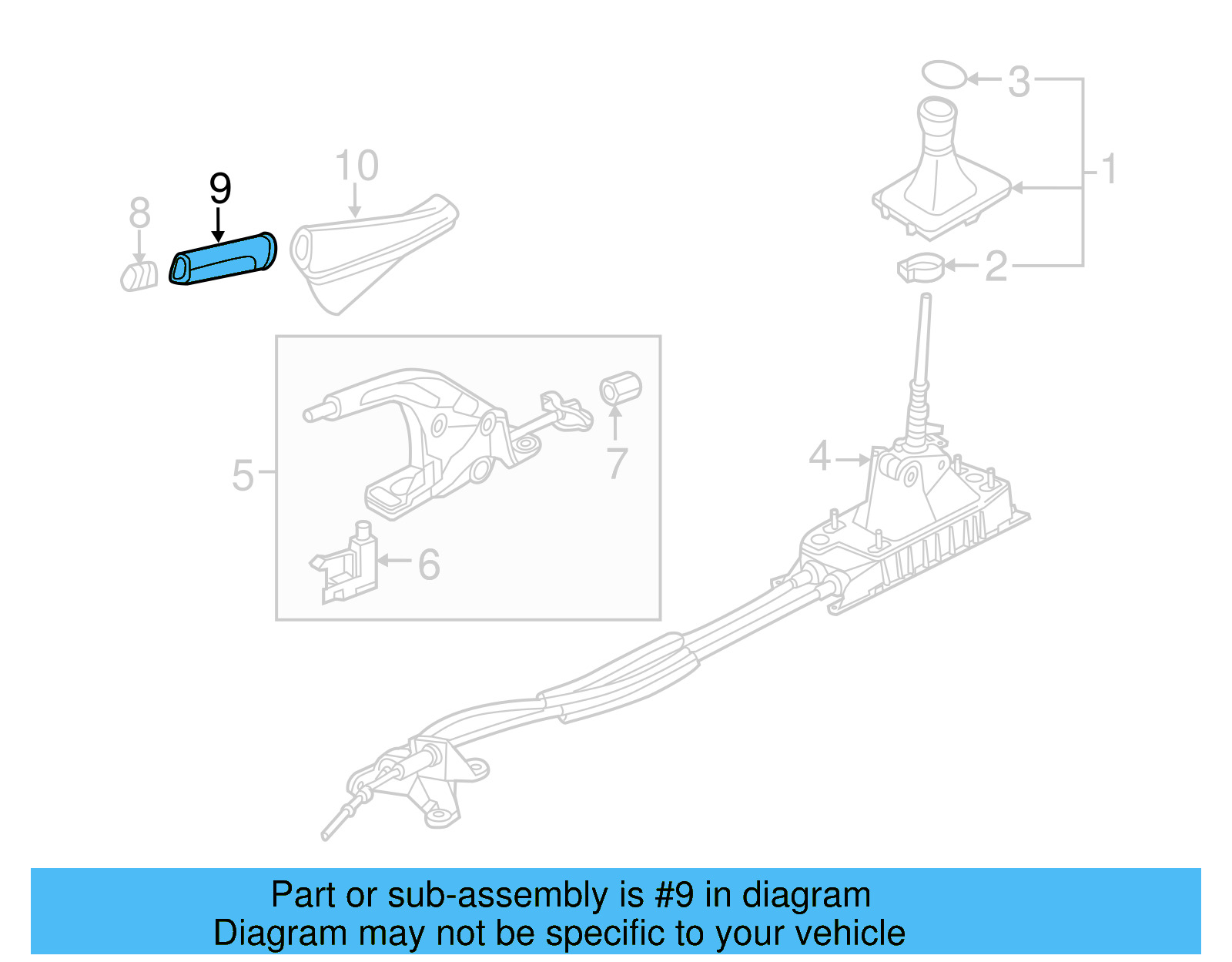 3
1
2
8
9
10
5
7
6
4

Part or sub-assembly is #9 in diagram
Diagram may not be specific to your vehicle