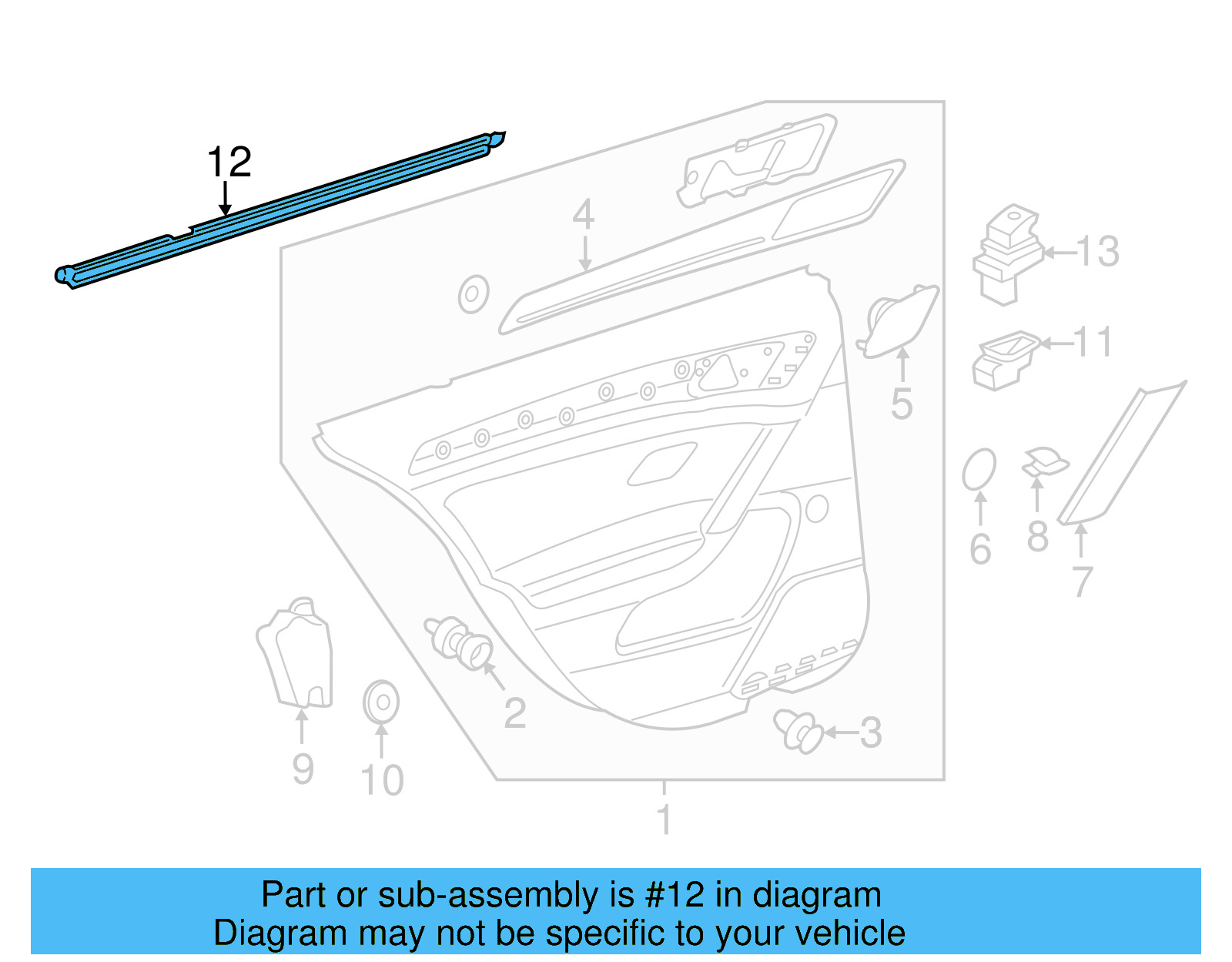 12
4
13
11
5
6
8
7
9
10
2
3
1

Part or sub-assembly is #12 in diagram
Diagram may not be specific to your vehicle