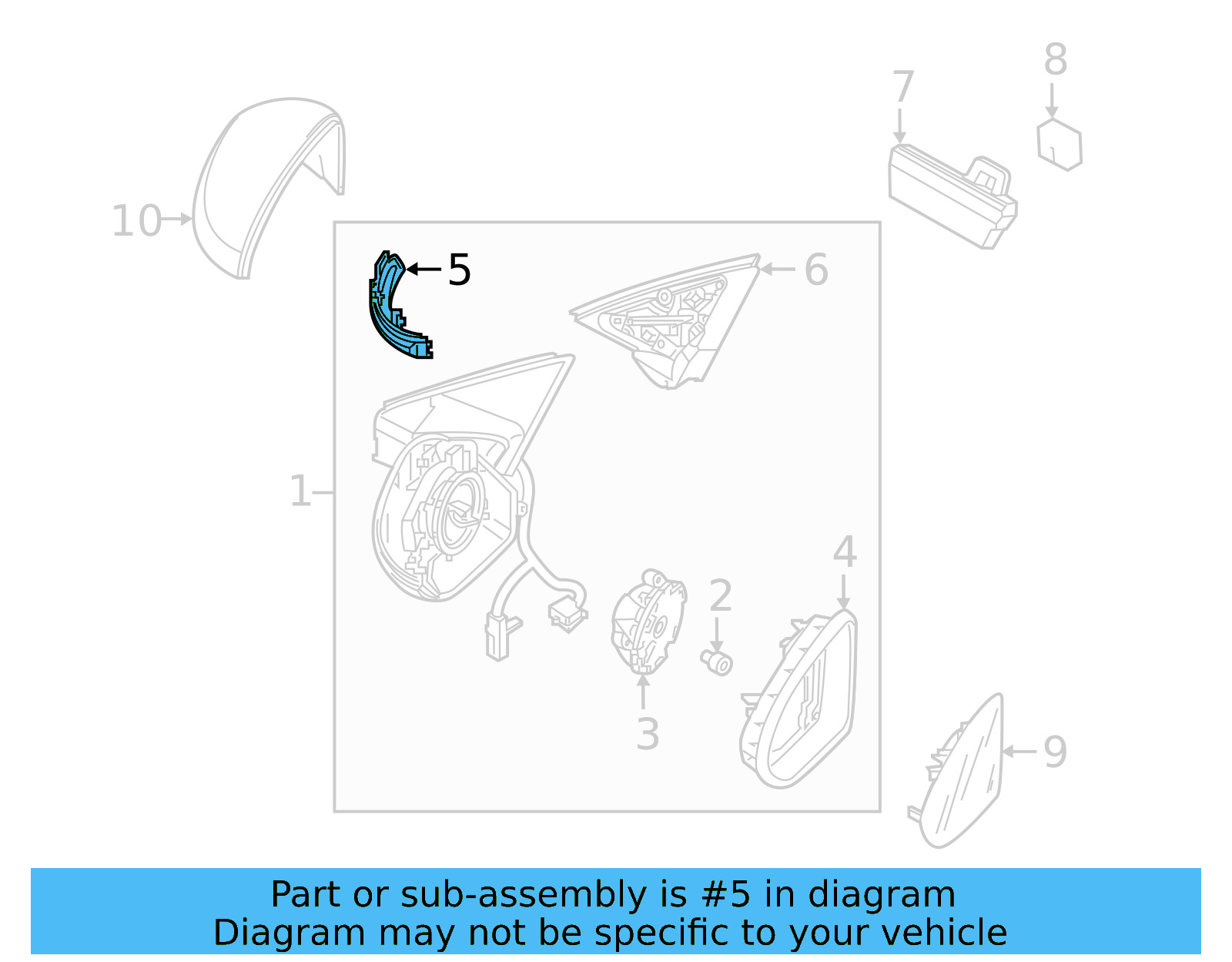 8
7
10
5
6
1
4
2
3
9

Part or sub-assembly is #5 in diagram
Diagram may not be specific to your vehicle