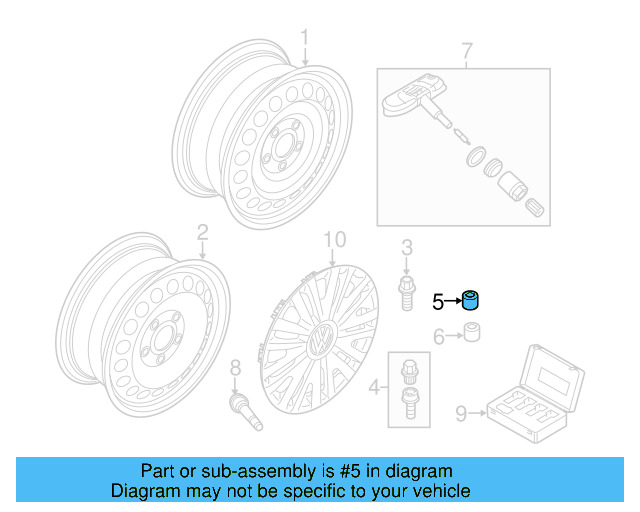 1
7
2
10
3
5
6
8
4
9

Part or sub-assembly is #5 in diagram
Diagram may not be specific to your vehicle