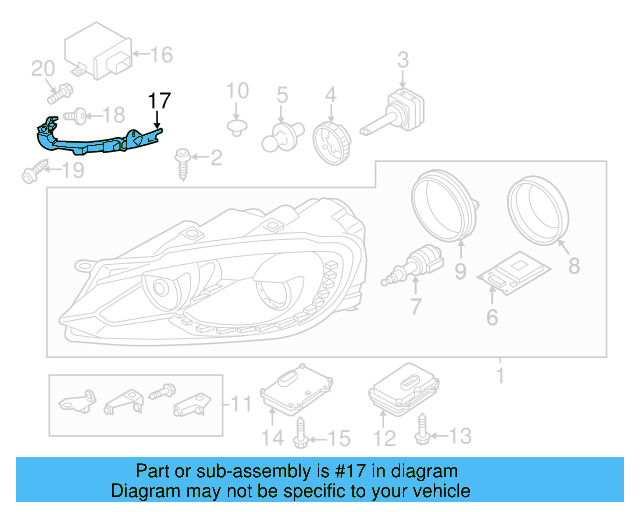 16
20
17
18
19
10
5
4
3
2
9
8
7
6
1
11
14
15
12
13

Part or sub-assembly is #17 in diagram
Diagram may not be specific to your vehicle