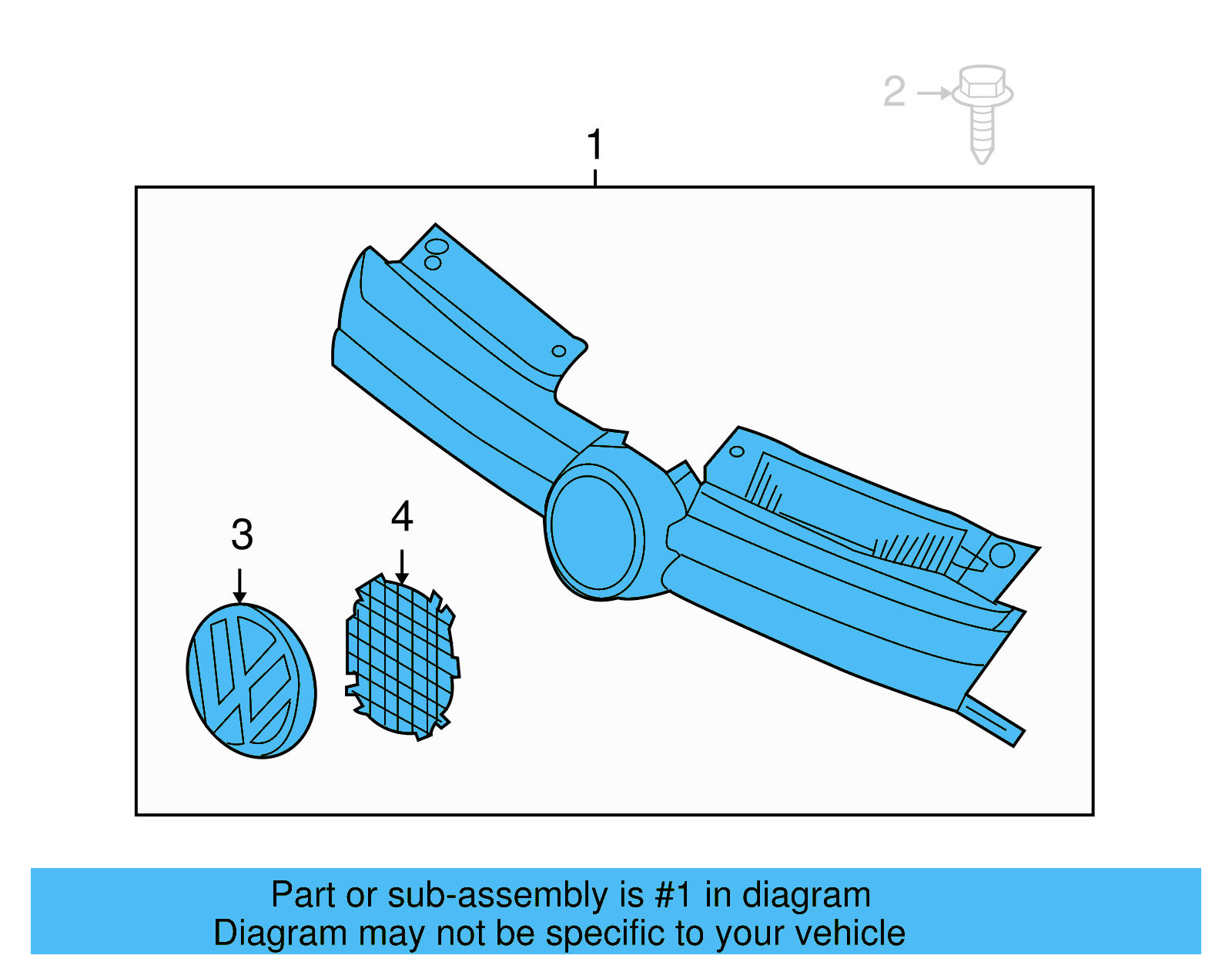 2

1

3

4

Part or sub-assembly is #1 in diagram
Diagram may not be specific to your vehicle