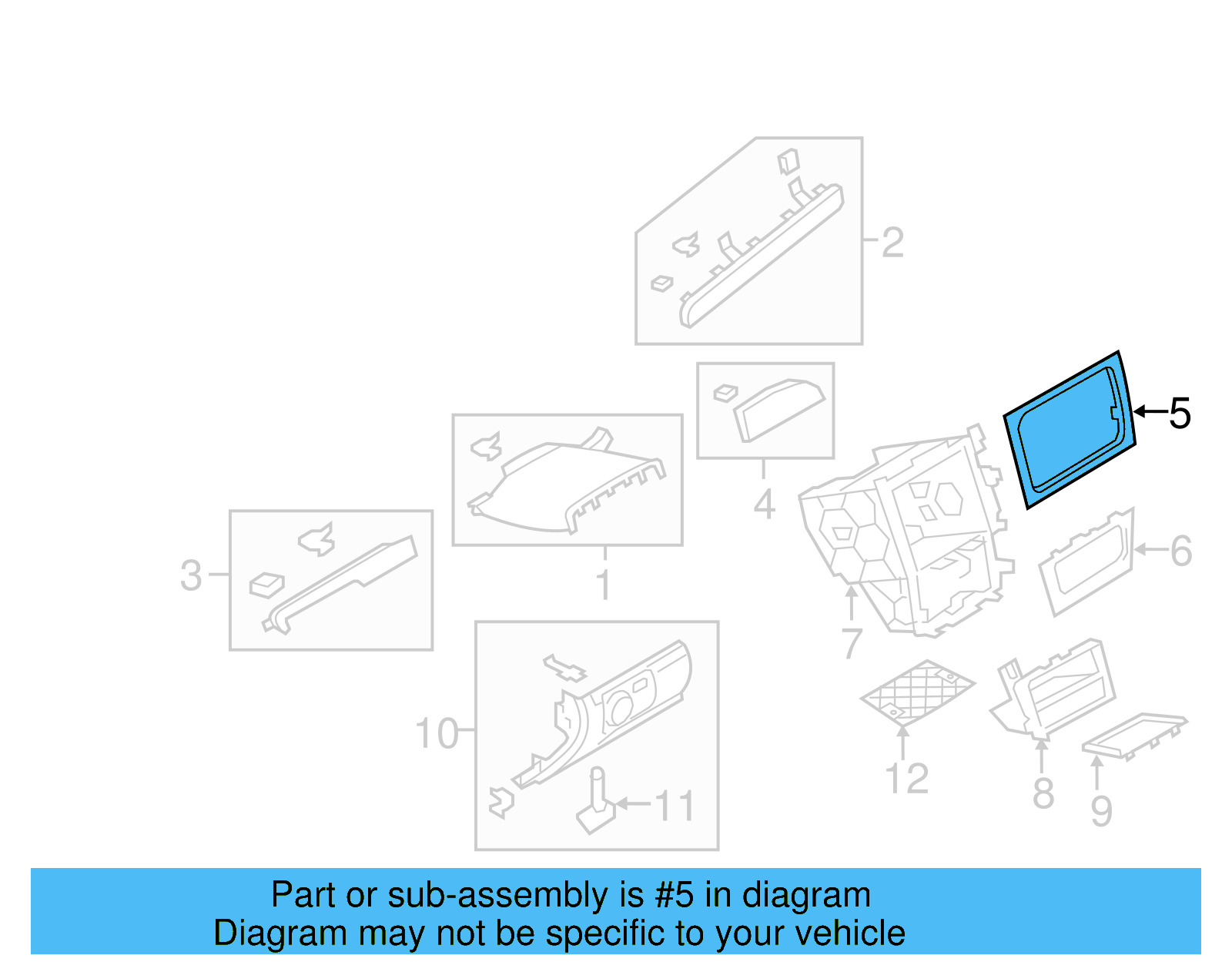 2
5
4
1
3
6
7
10
11
12
8
9

Part or sub-assembly is #5 in diagram
Diagram may not be specific to your vehicle