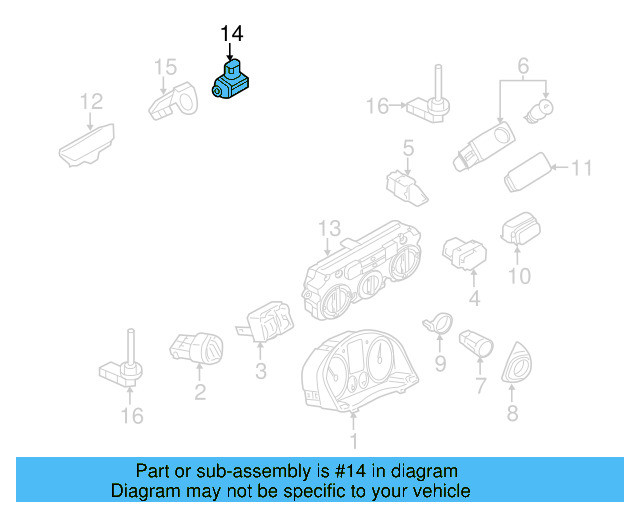 14
15
12
16
6
5
11
13
10
4
3
2
16
9
7
8
1

Part or sub-assembly is #14 in diagram
Diagram may not be specific to your vehicle