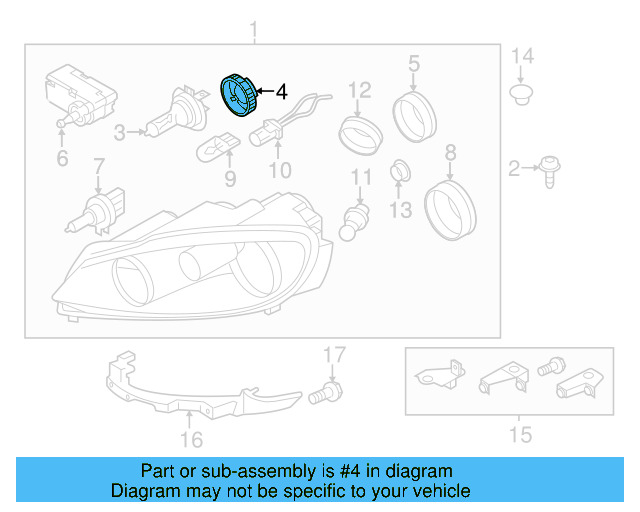 1
14
4
5
12
6
3
9
10
8
2
7
11
13
17
16
15

Part or sub-assembly is #4 in diagram
Diagram may not be specific to your vehicle