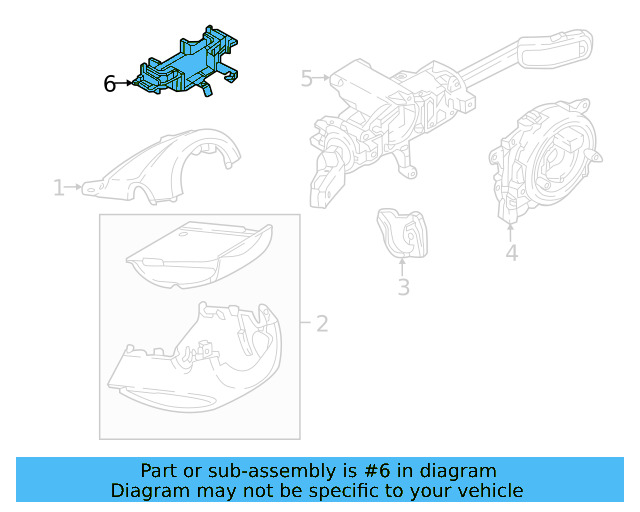 6
5
1
4
3
2
Part or sub-assembly is #6 in diagram
Diagram may not be specific to your vehicle