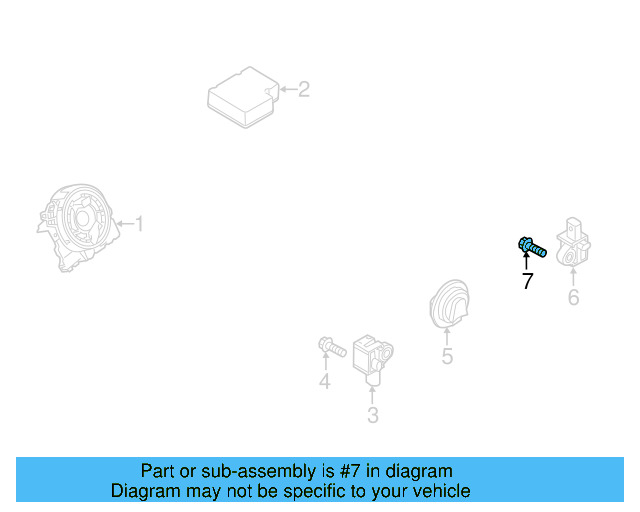 2

1

7

6

5

4

3

Part or sub-assembly is #7 in diagram
Diagram may not be specific to your vehicle