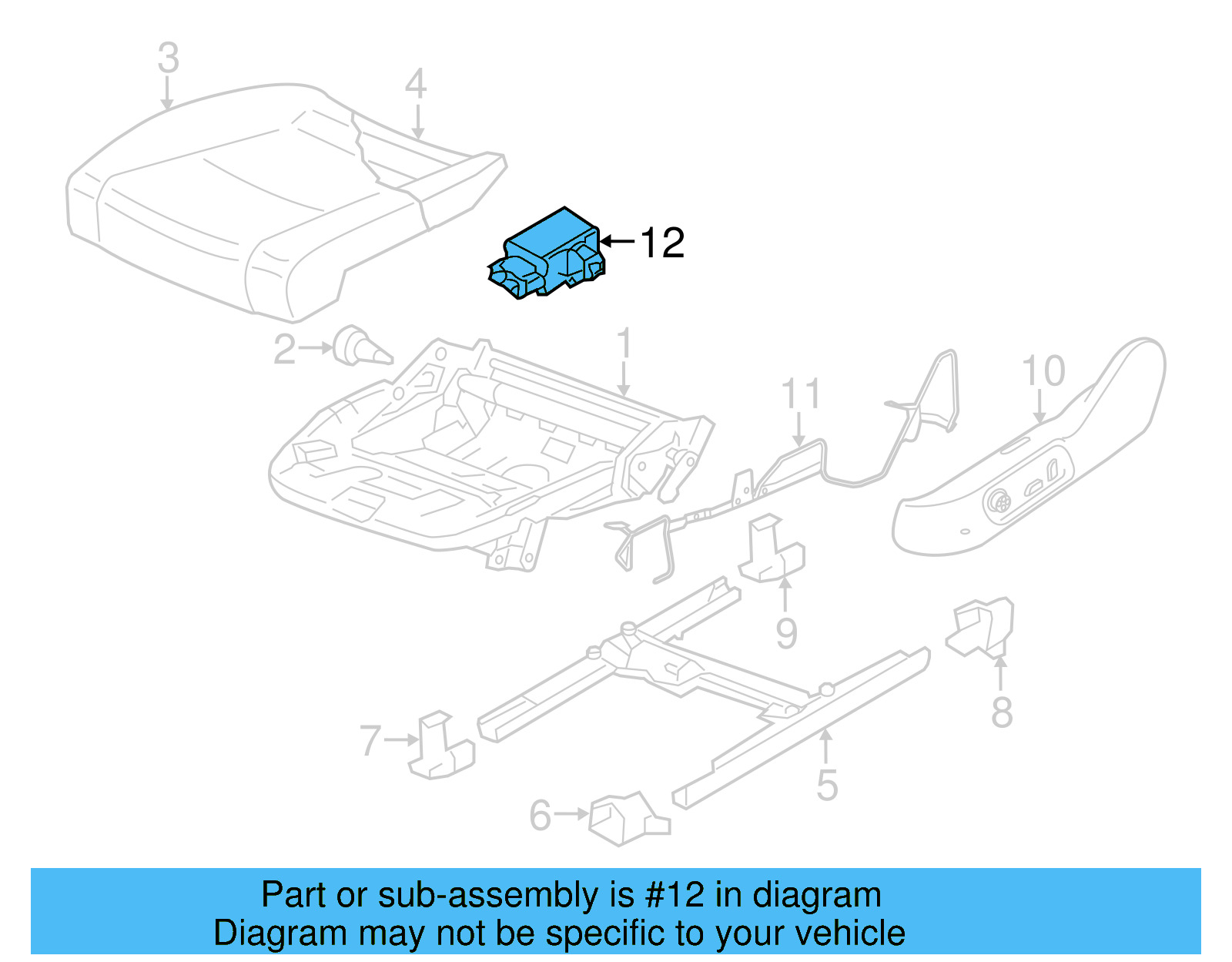 3
4
12
2
1
11
10
9
8
7
5
6

Part or sub-assembly is #12 in diagram
Diagram may not be specific to your vehicle