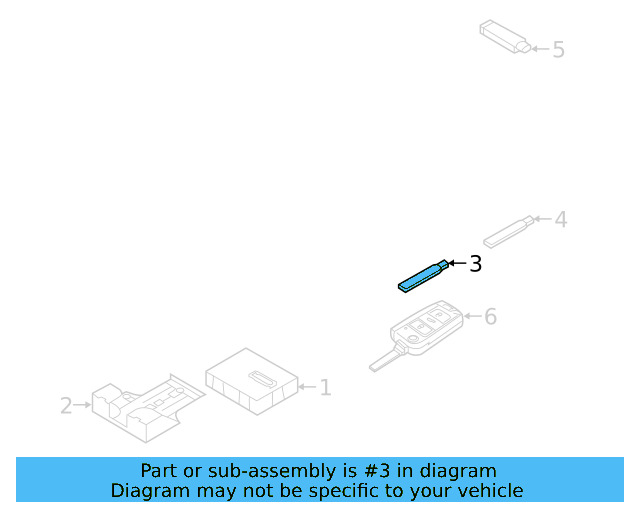 5

4

3

6

1

2

Part or sub-assembly is #3 in diagram
Diagram may not be specific to your vehicle