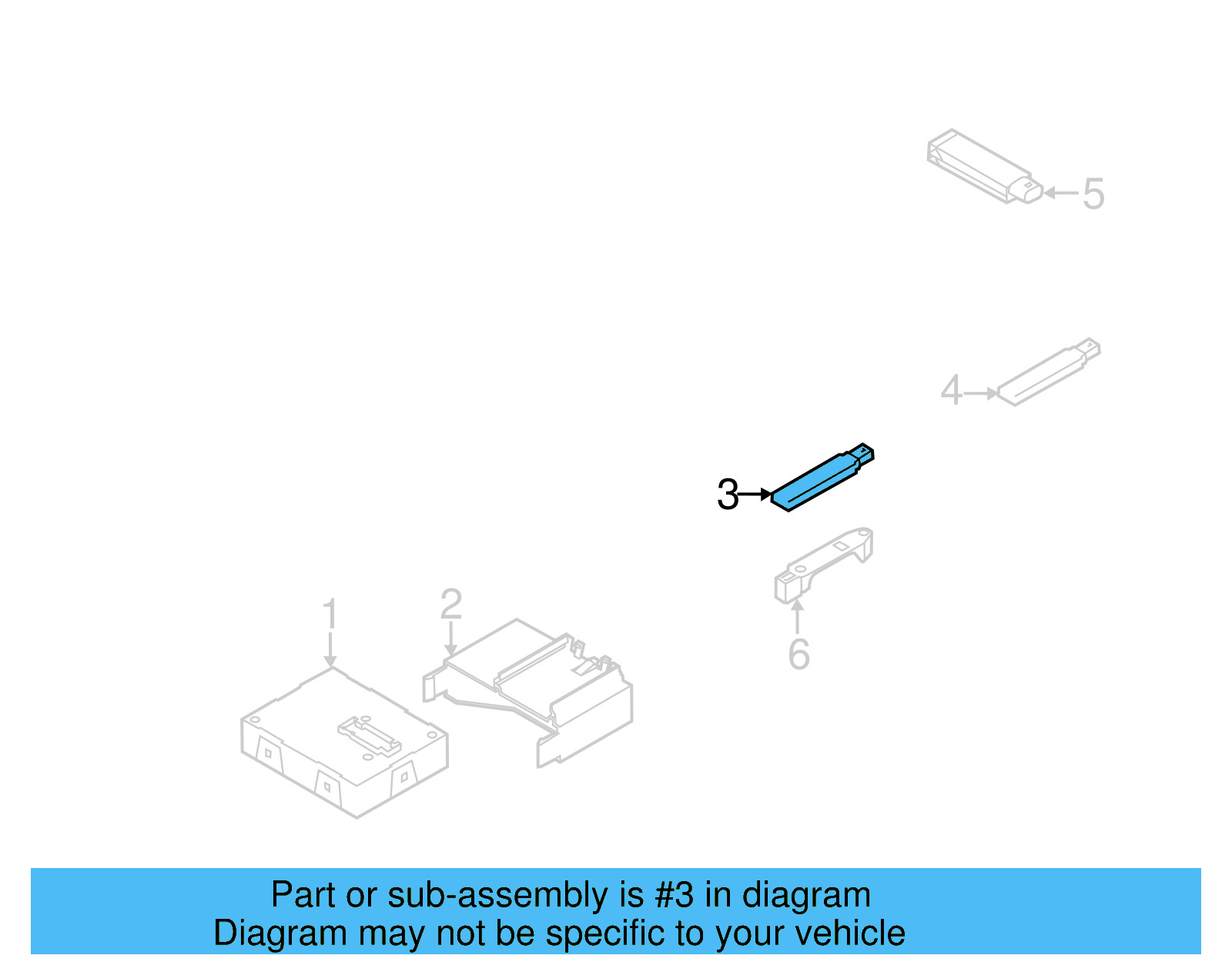 5

4

3

6

1

2

Part or sub-assembly is #3 in diagram
Diagram may not be specific to your vehicle