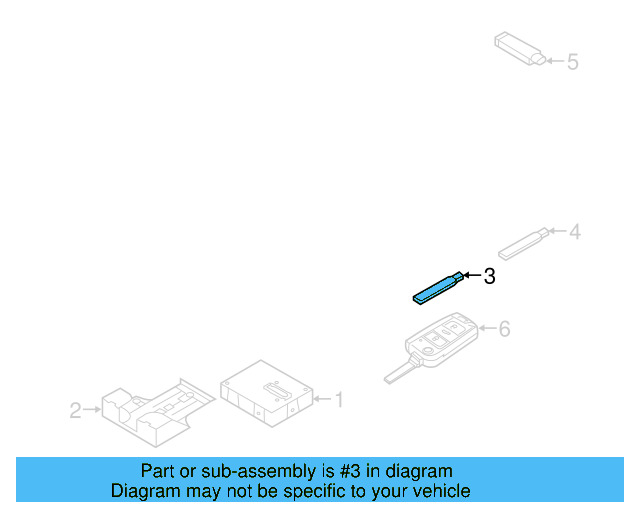 5

4

3

6

2

1

Part or sub-assembly is #3 in diagram
Diagram may not be specific to your vehicle