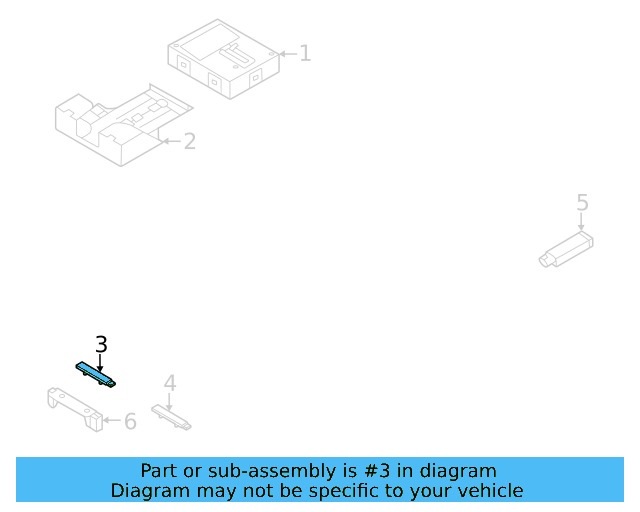 1

2

5

3

4

6

Part or sub-assembly is #3 in diagram
Diagram may not be specific to your vehicle