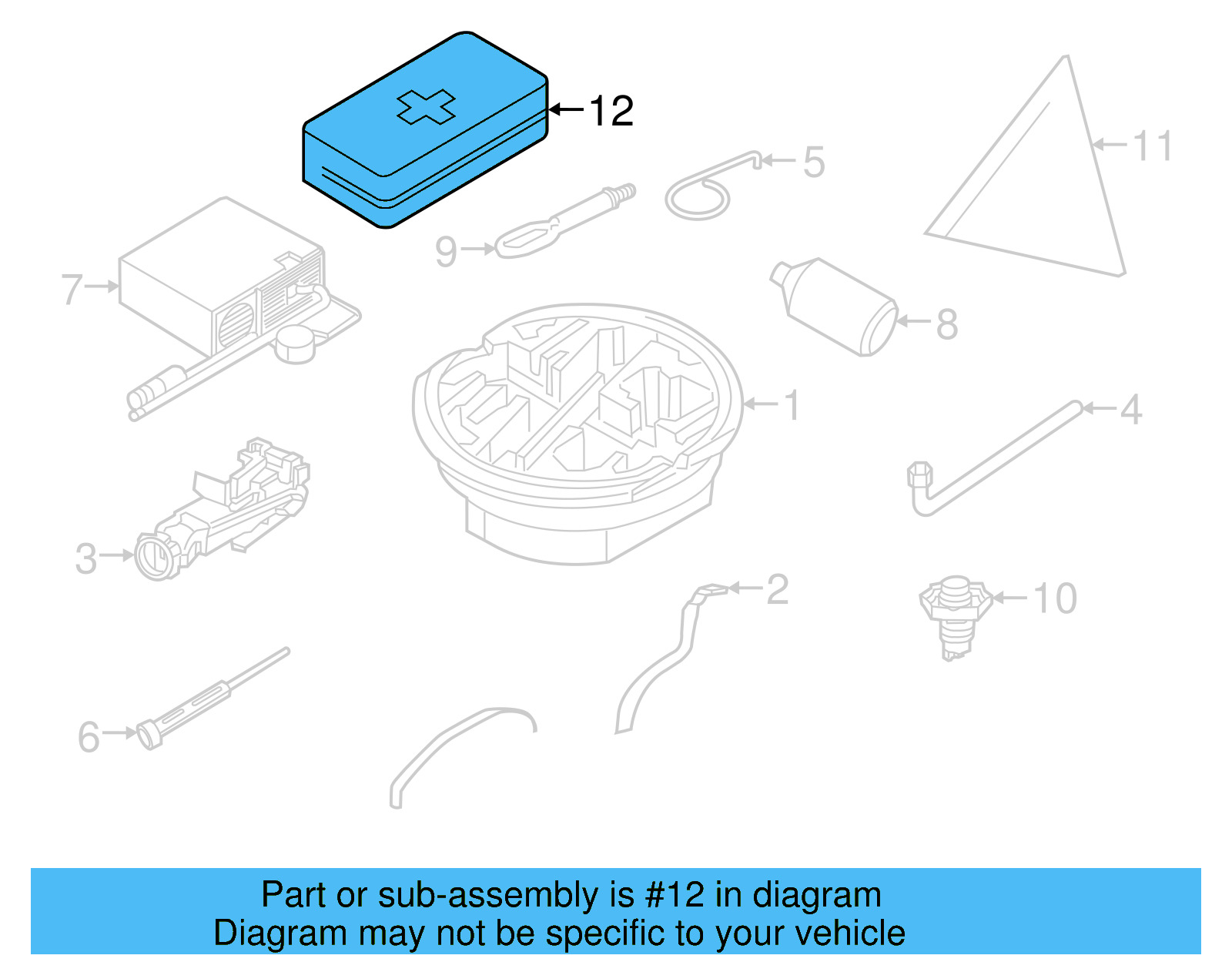 12
11
5
9
7
8
1
4
3
2
10
6

Part or sub-assembly is #12 in diagram
Diagram may not be specific to your vehicle