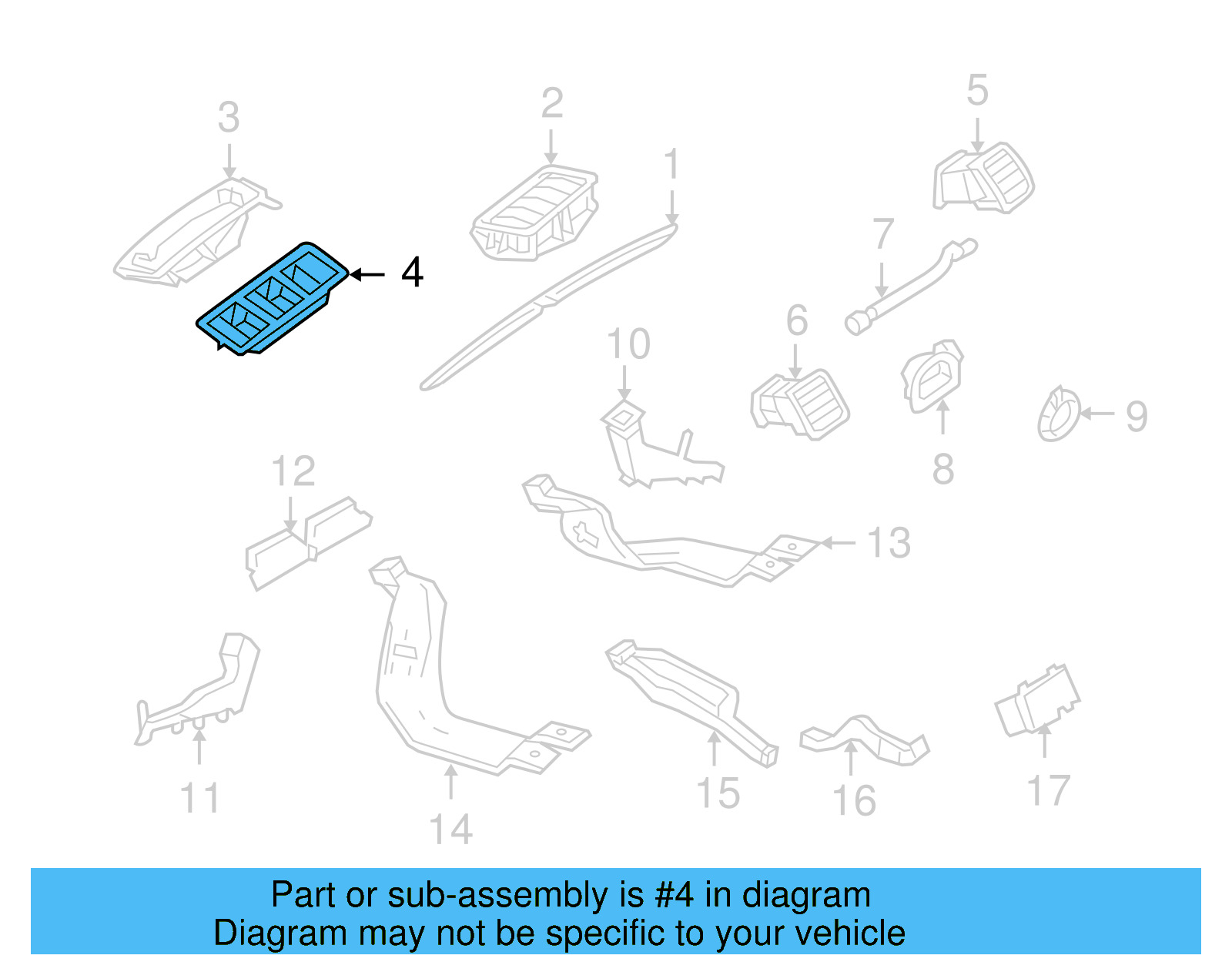 3
2
1
5
4
7
6
10
8
9
12
13
11
14
15
16
17

Part or sub-assembly is #4 in diagram
Diagram may not be specific to your vehicle