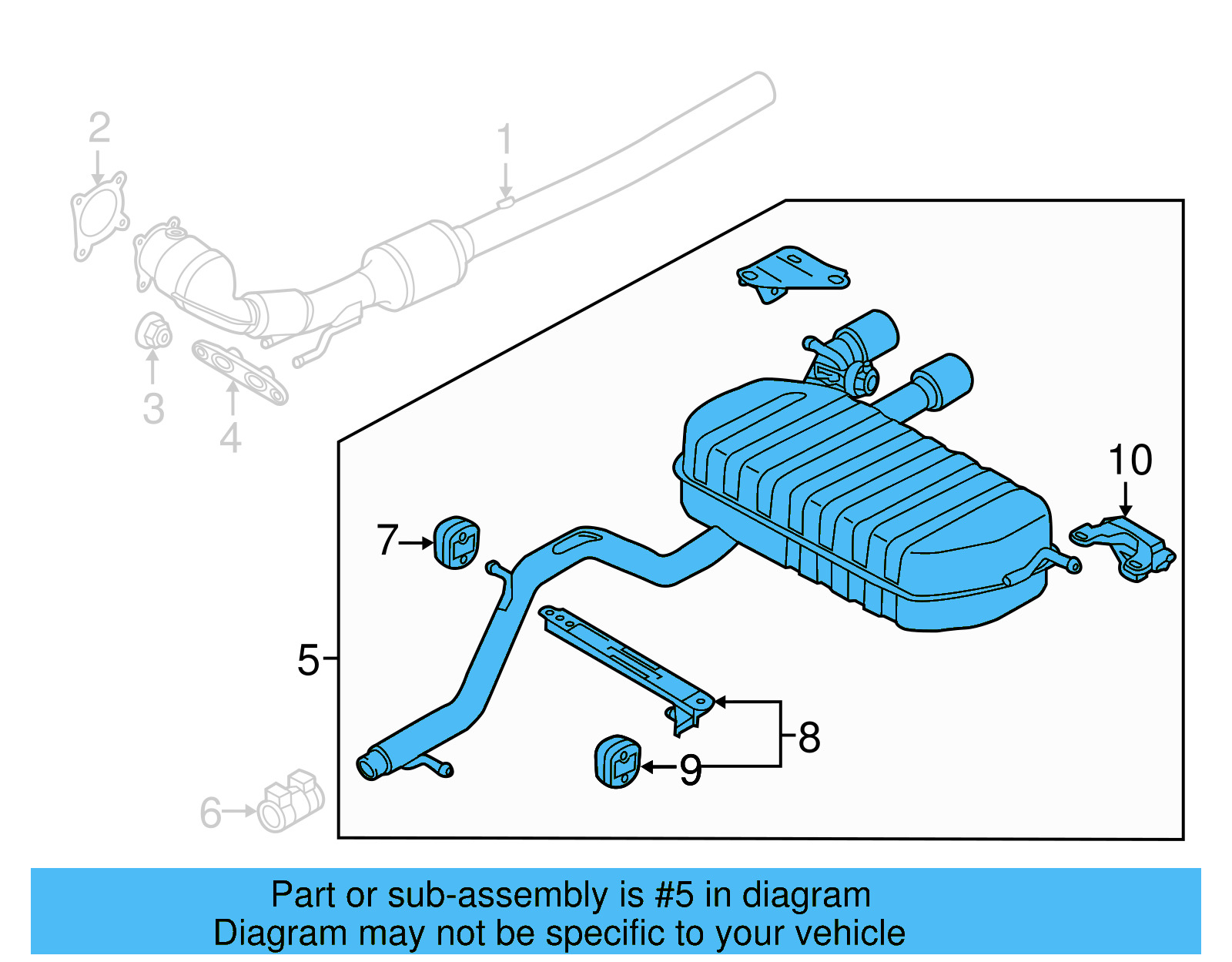 2
1
3
4
10
7
5
8
9
6

Part or sub-assembly is #5 in diagram
Diagram may not be specific to your vehicle