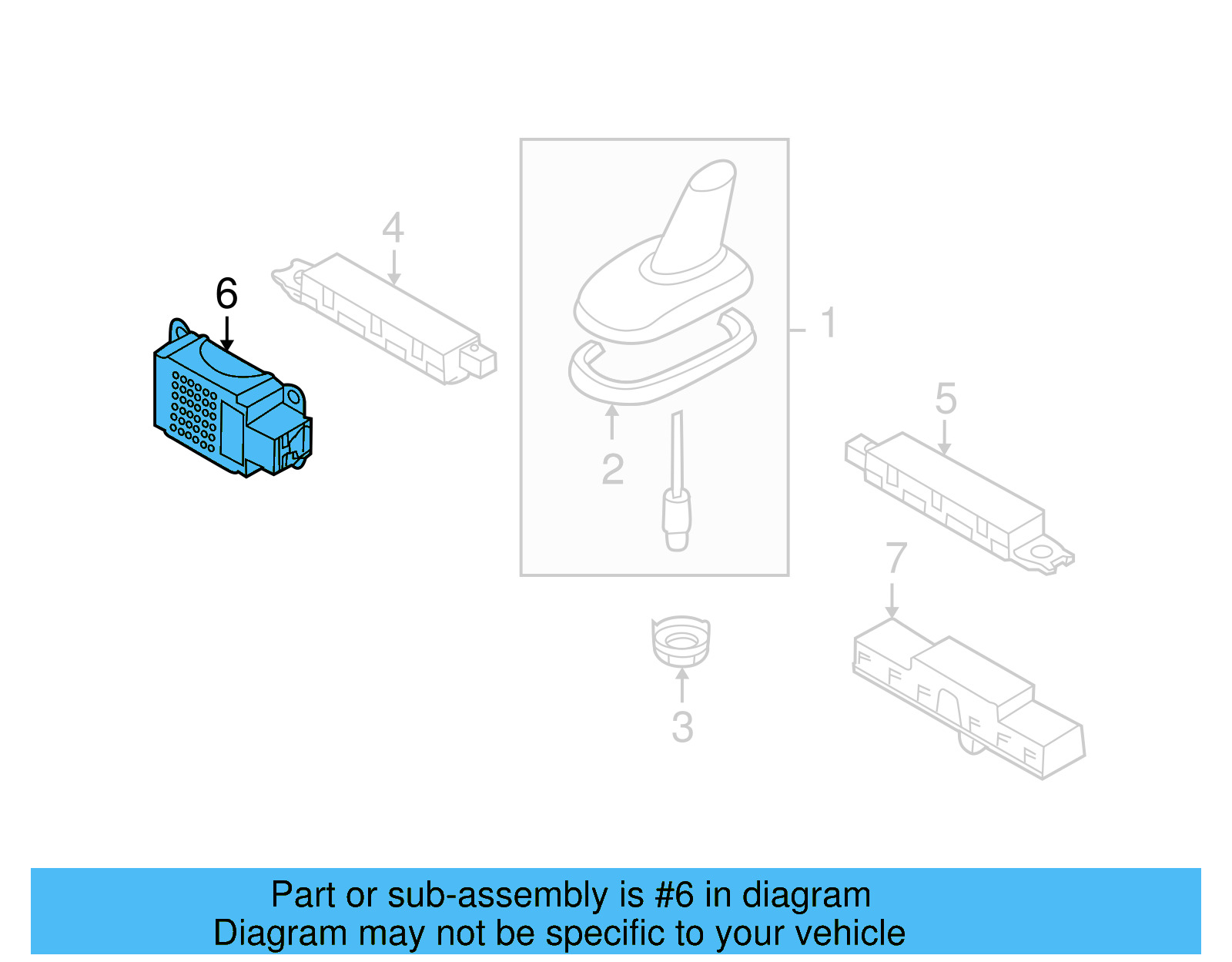 4
6
1
2
5
7
3

Part or sub-assembly is #6 in diagram
Diagram may not be specific to your vehicle