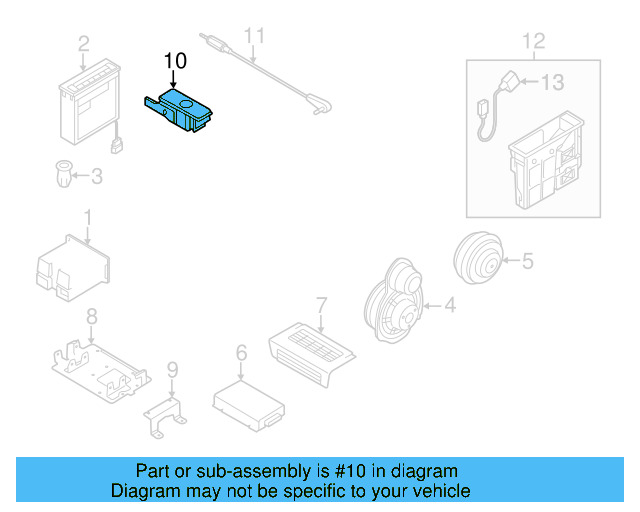 2
10
11
12
13
3
1
5
4
7
8
6
9

Part or sub-assembly is #10 in diagram
Diagram may not be specific to your vehicle