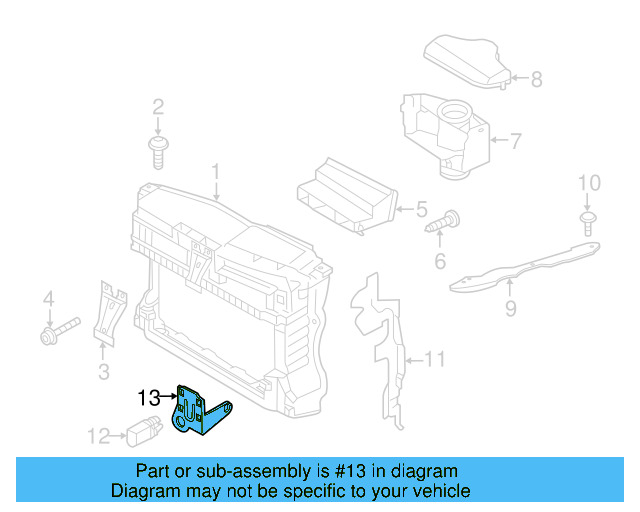 8
7
2
1
5
10
6
9
4
3
11
13
12

Part or sub-assembly is #13 in diagram
Diagram may not be specific to your vehicle