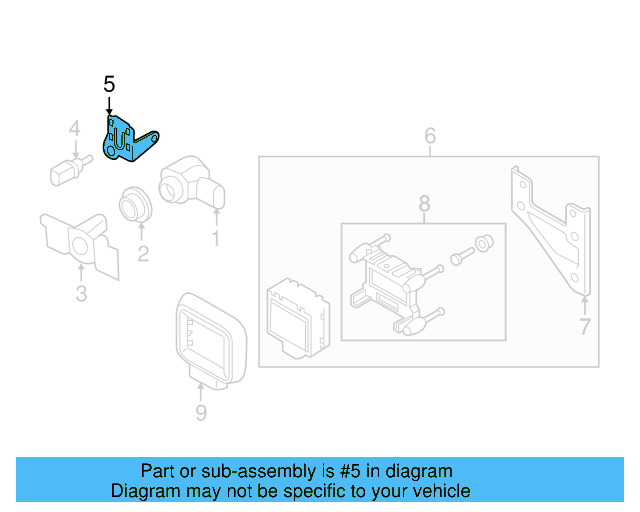 5
4
6
8
1
2
3
7
9

Part or sub-assembly is #5 in diagram
Diagram may not be specific to your vehicle