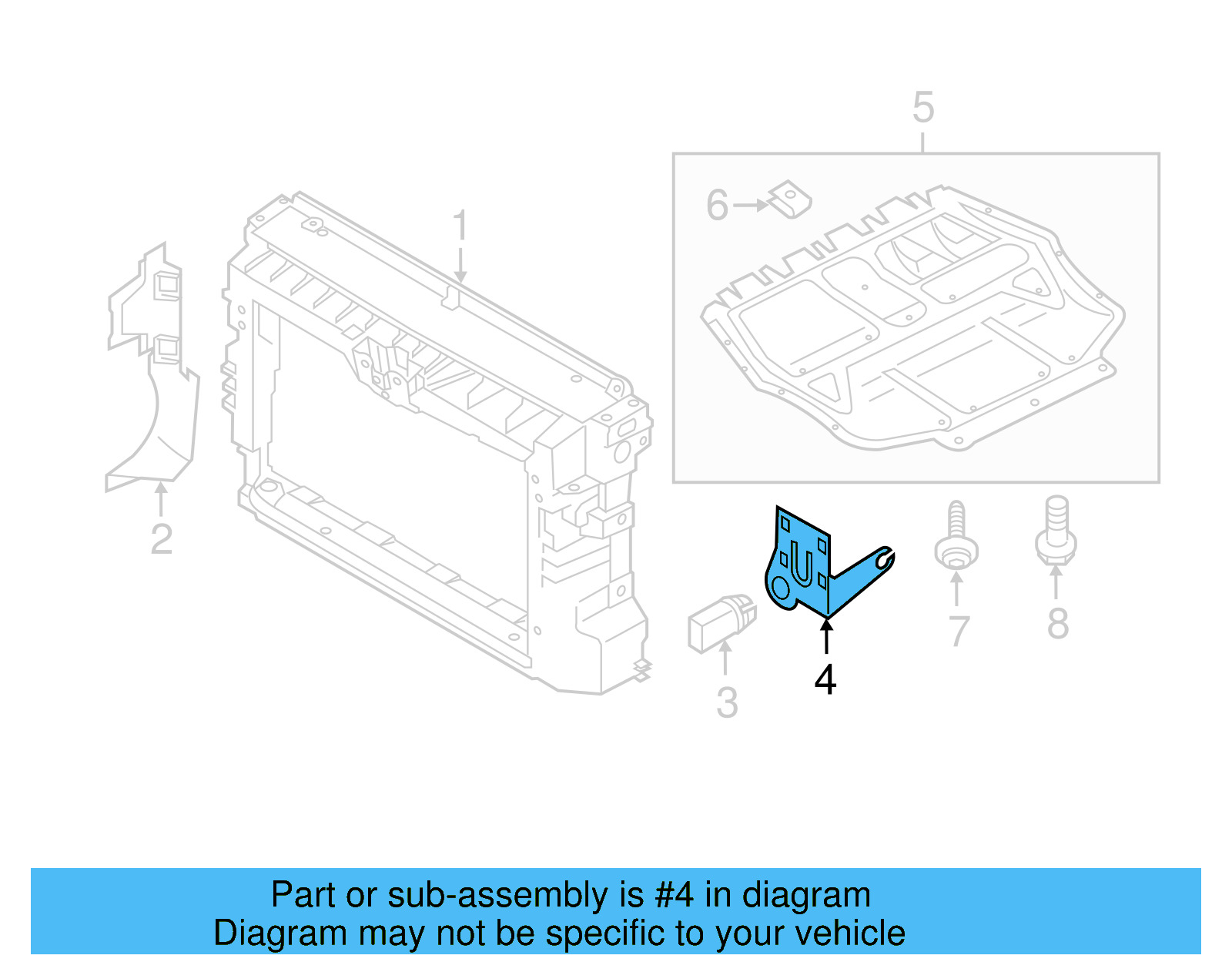 5
6
1
2
3
4
7
8

Part or sub-assembly is #4 in diagram
Diagram may not be specific to your vehicle