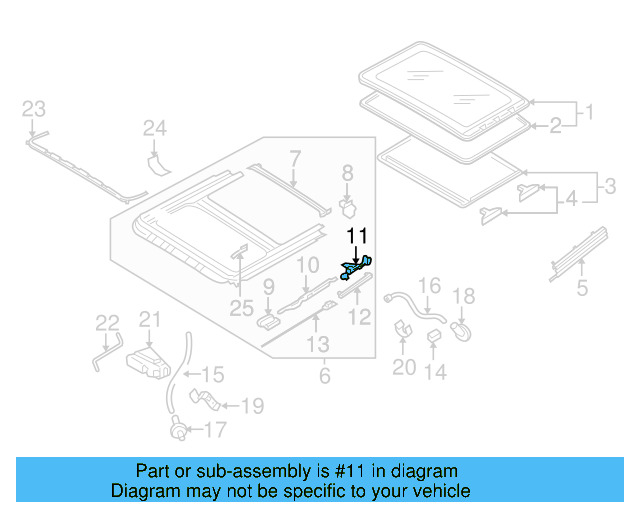 23
24
7
8
1
2
3
4
5
11
10
9
25
12
13
6
16
18
20
14
22
21
15
19
17

Part or sub-assembly is #11 in diagram
Diagram may not be specific to your vehicle