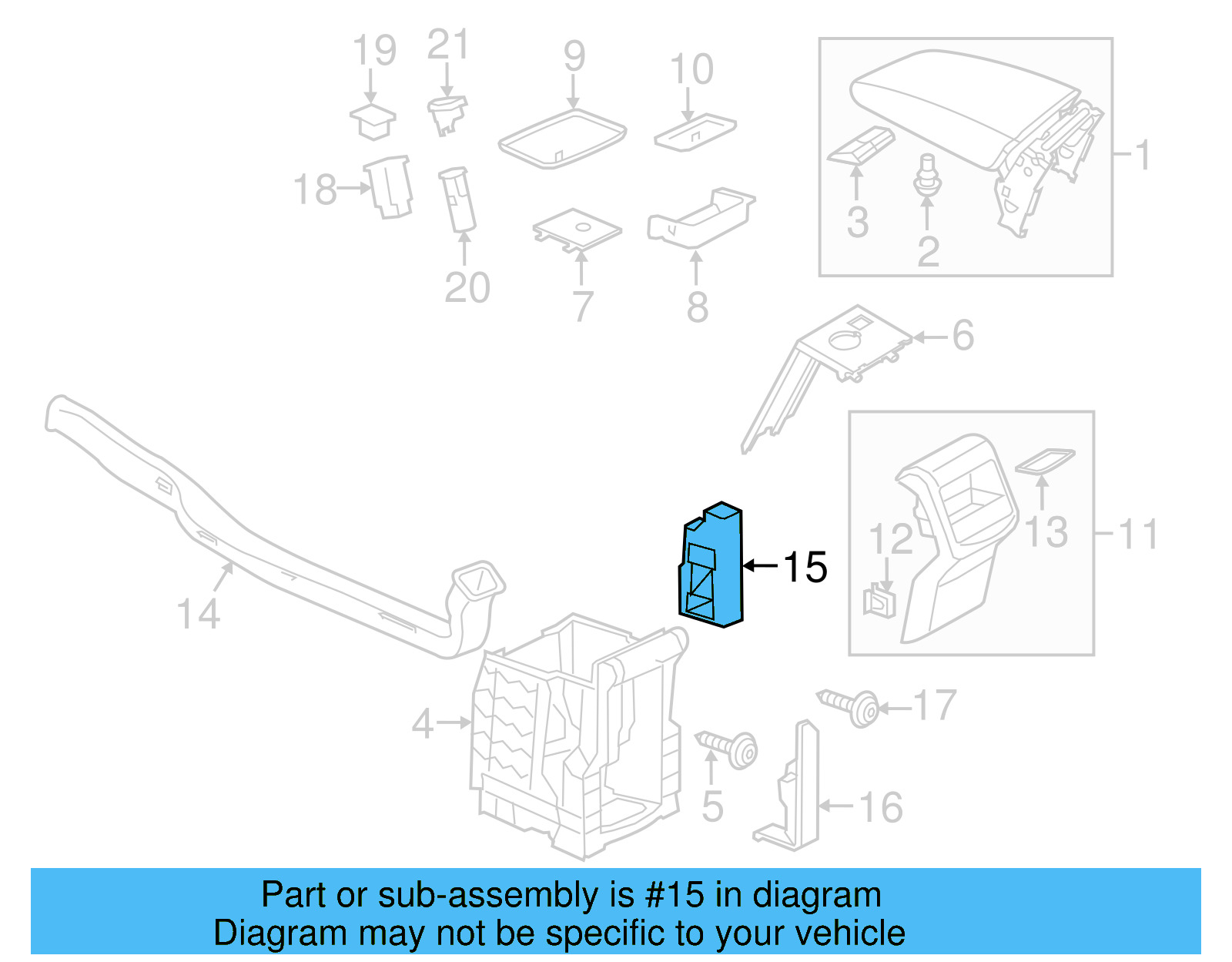 19
21
9
10
1
18
3
2
20
7
8
6
14
15
12
13
11
4
17
5
16

Part or sub-assembly is #15 in diagram
Diagram may not be specific to your vehicle