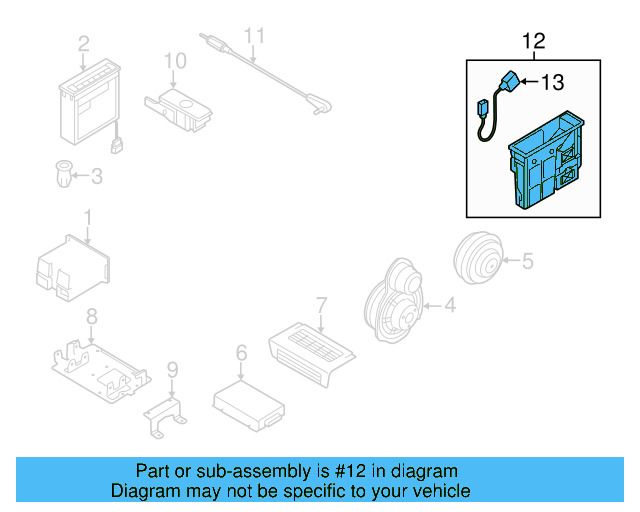 2
10
11
12
13
3
1
5
4
7
8
6
9

Part or sub-assembly is #12 in diagram
Diagram may not be specific to your vehicle