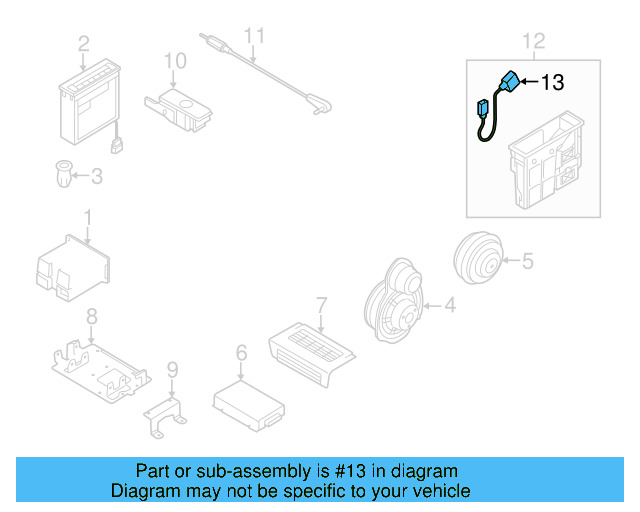 2
10
11
12
13
3
1
5
4
7
8
6
9

Part or sub-assembly is #13 in diagram
Diagram may not be specific to your vehicle