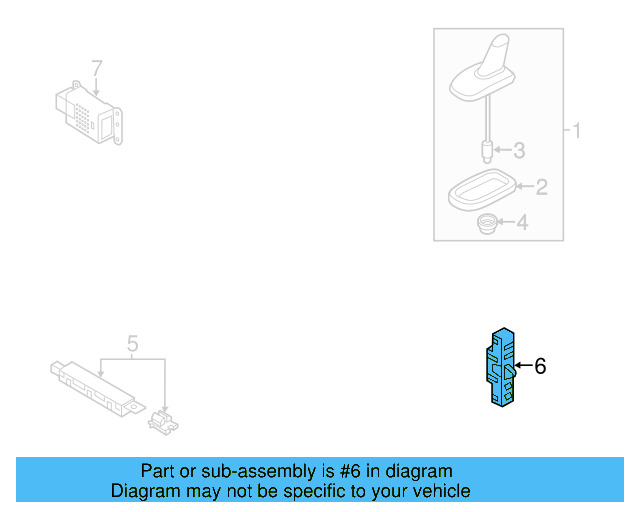 7

1

3

2

4

5

6

Part or sub-assembly is #6 in diagram
Diagram may not be specific to your vehicle