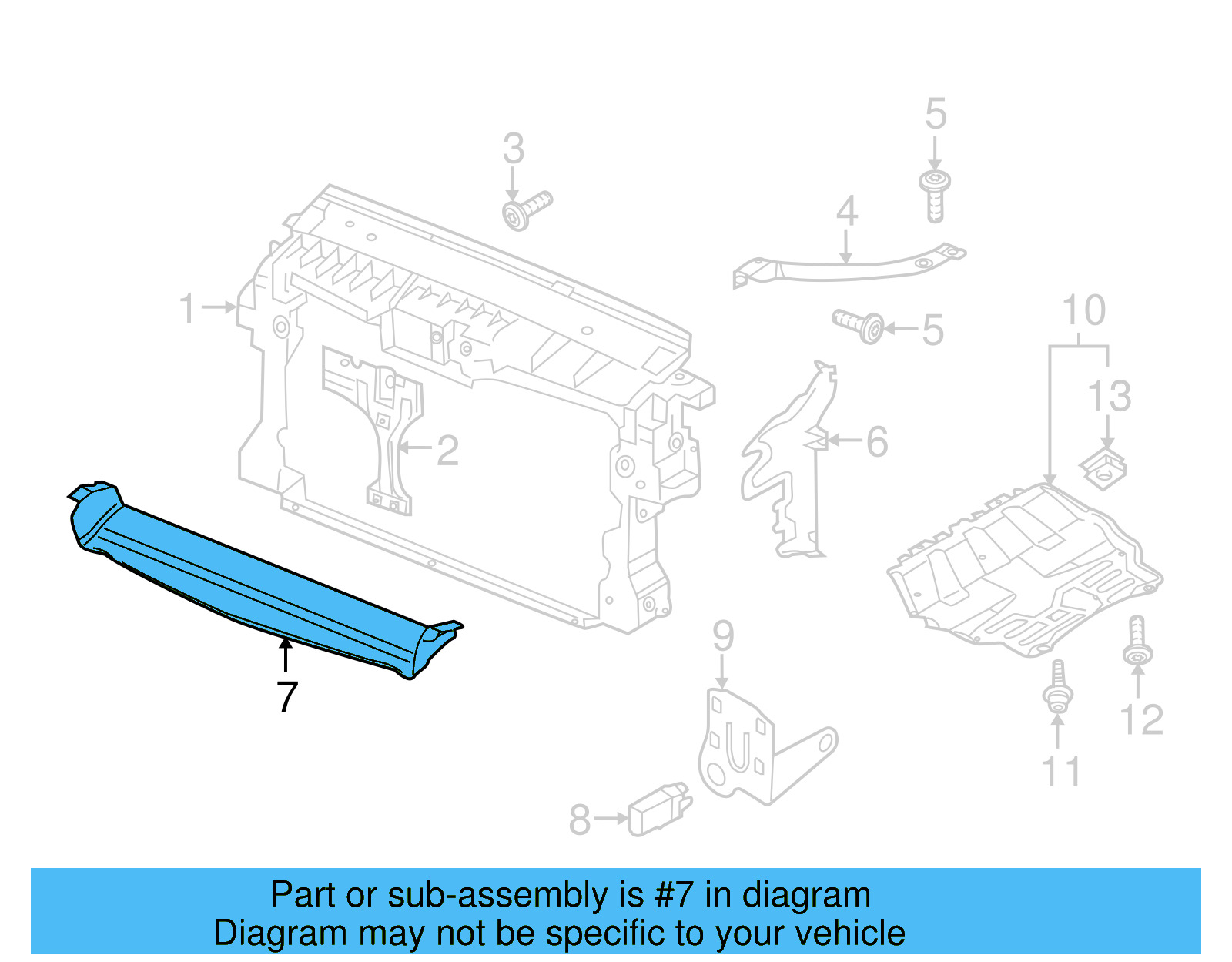 3
5
4
1
5
10
13
2
6
7
9
12
11
8

Part or sub-assembly is #7 in diagram
Diagram may not be specific to your vehicle