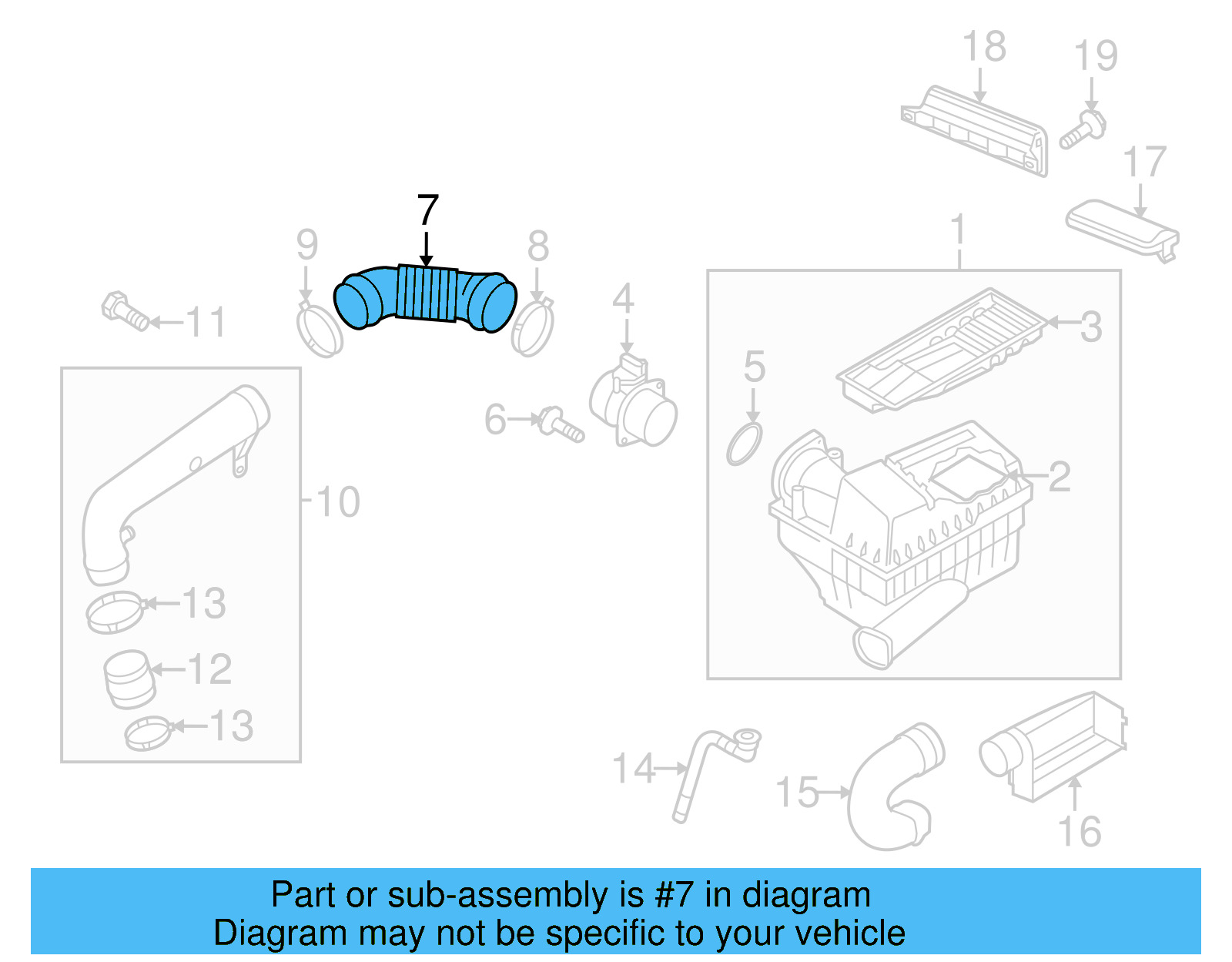 18
19
17
7
9
8
1
11
4
3
5
6
2
10
13
12
13
14
15
16

Part or sub-assembly is #7 in diagram
Diagram may not be specific to your vehicle