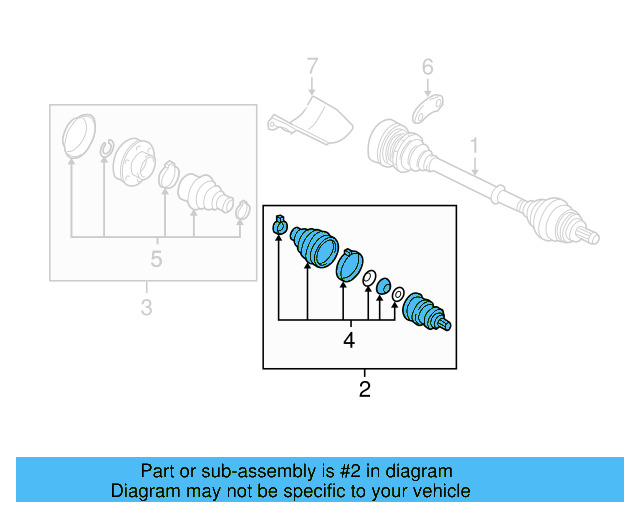 7
6
1
5
3
4
2

Part or sub-assembly is #2 in diagram
Diagram may not be specific to your vehicle