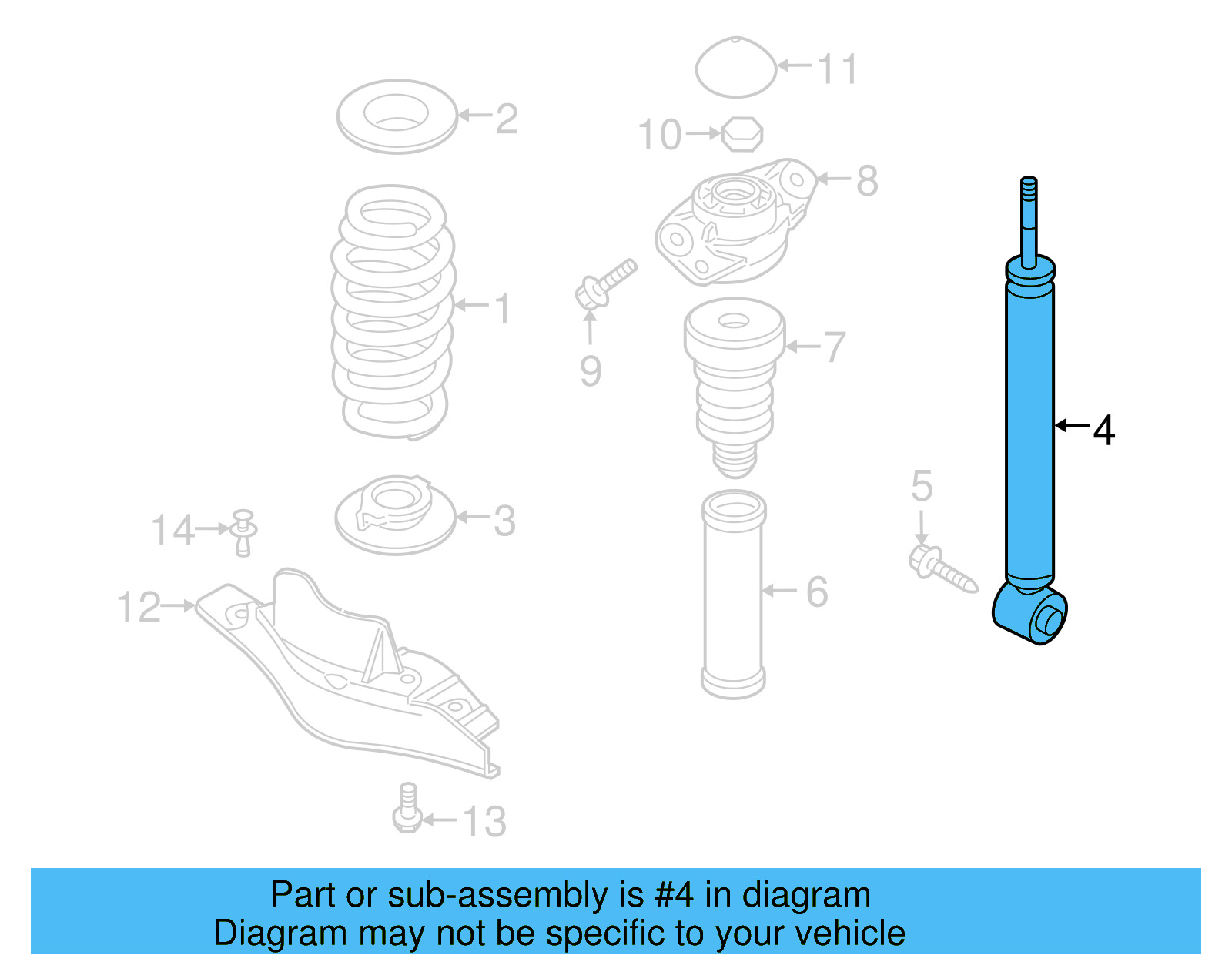 11
2
10
8
1
9
7
4
5
14
3
12
6
13

Part or sub-assembly is #4 in diagram
Diagram may not be specific to your vehicle