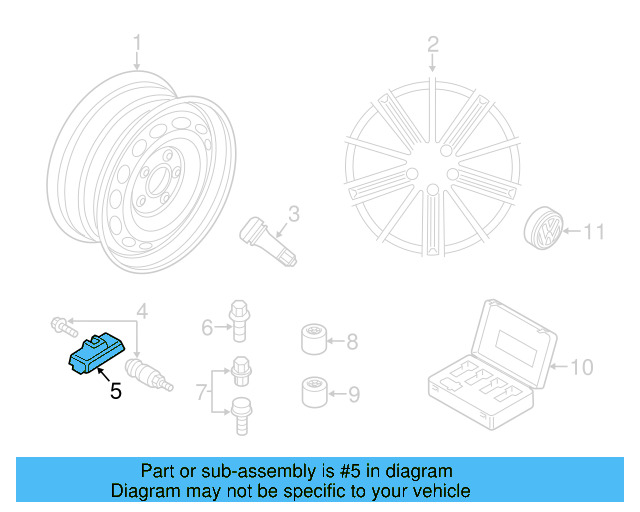 1
2
3
11
4
6
8
5
7
9
10

Part or sub-assembly is #5 in diagram
Diagram may not be specific to your vehicle