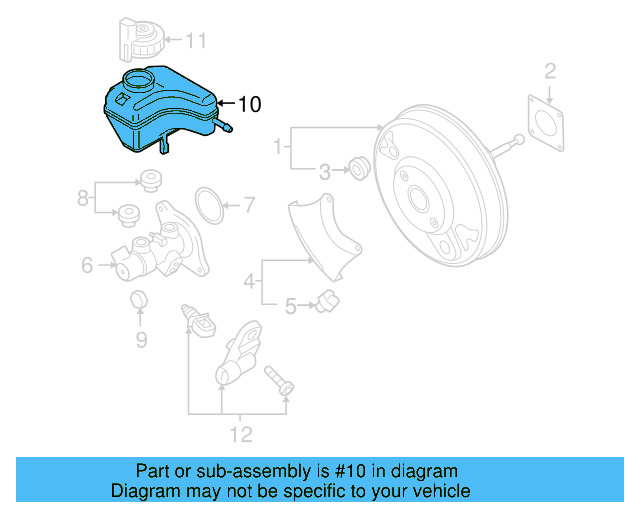 11
10
2
1
3
8
7
6
4
5
9
12

Part or sub-assembly is #10 in diagram
Diagram may not be specific to your vehicle