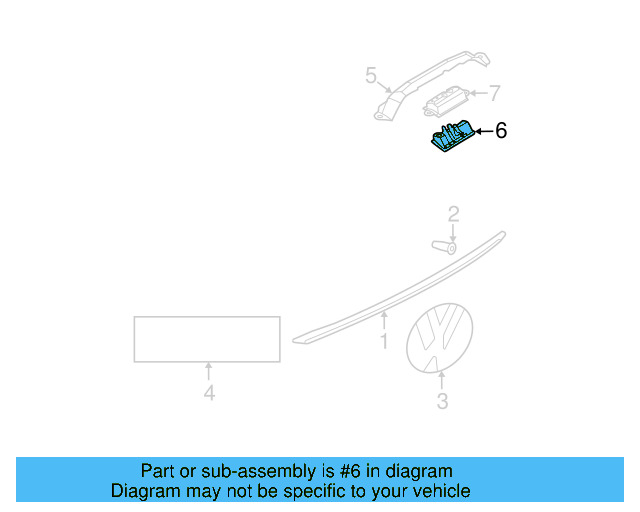 5
7
6
2
1
4
3

Part or sub-assembly is #6 in diagram
Diagram may not be specific to your vehicle