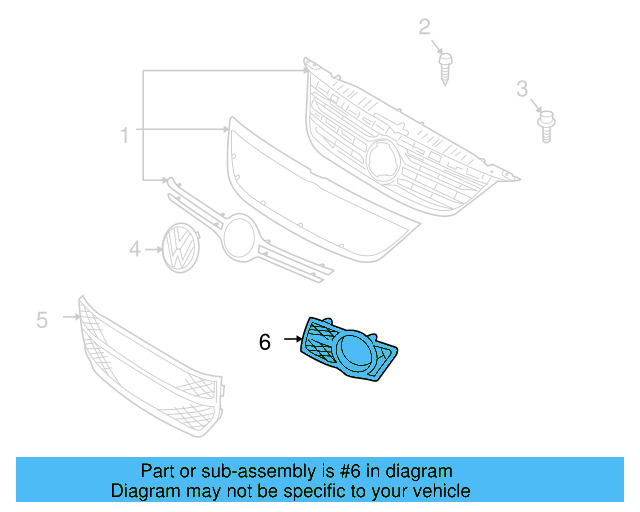 2
3
1
4
5
6

Part or sub-assembly is #6 in diagram
Diagram may not be specific to your vehicle