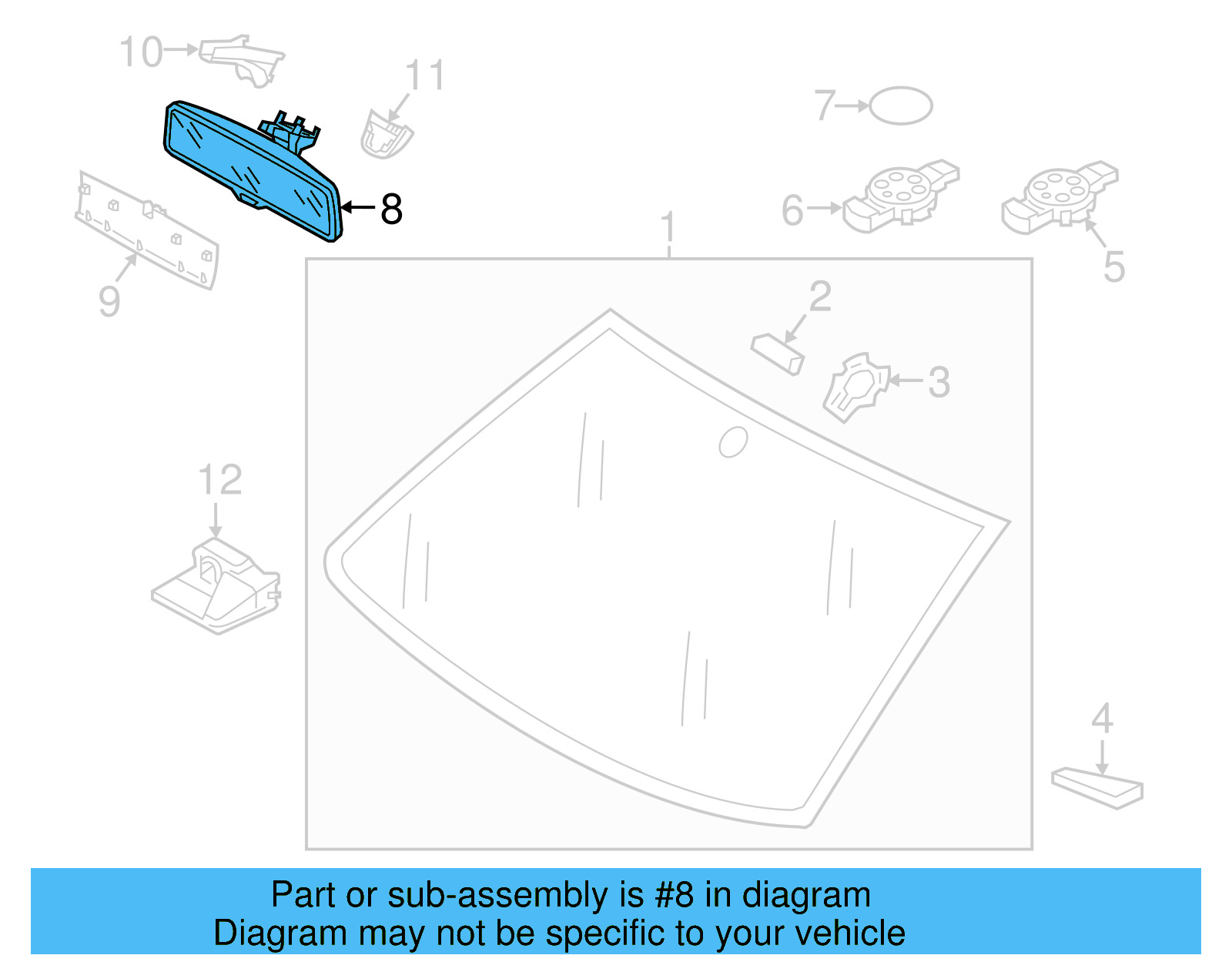 10
11
7
8
6
5
9
1
2
3
12
4

Part or sub-assembly is #8 in diagram
Diagram may not be specific to your vehicle