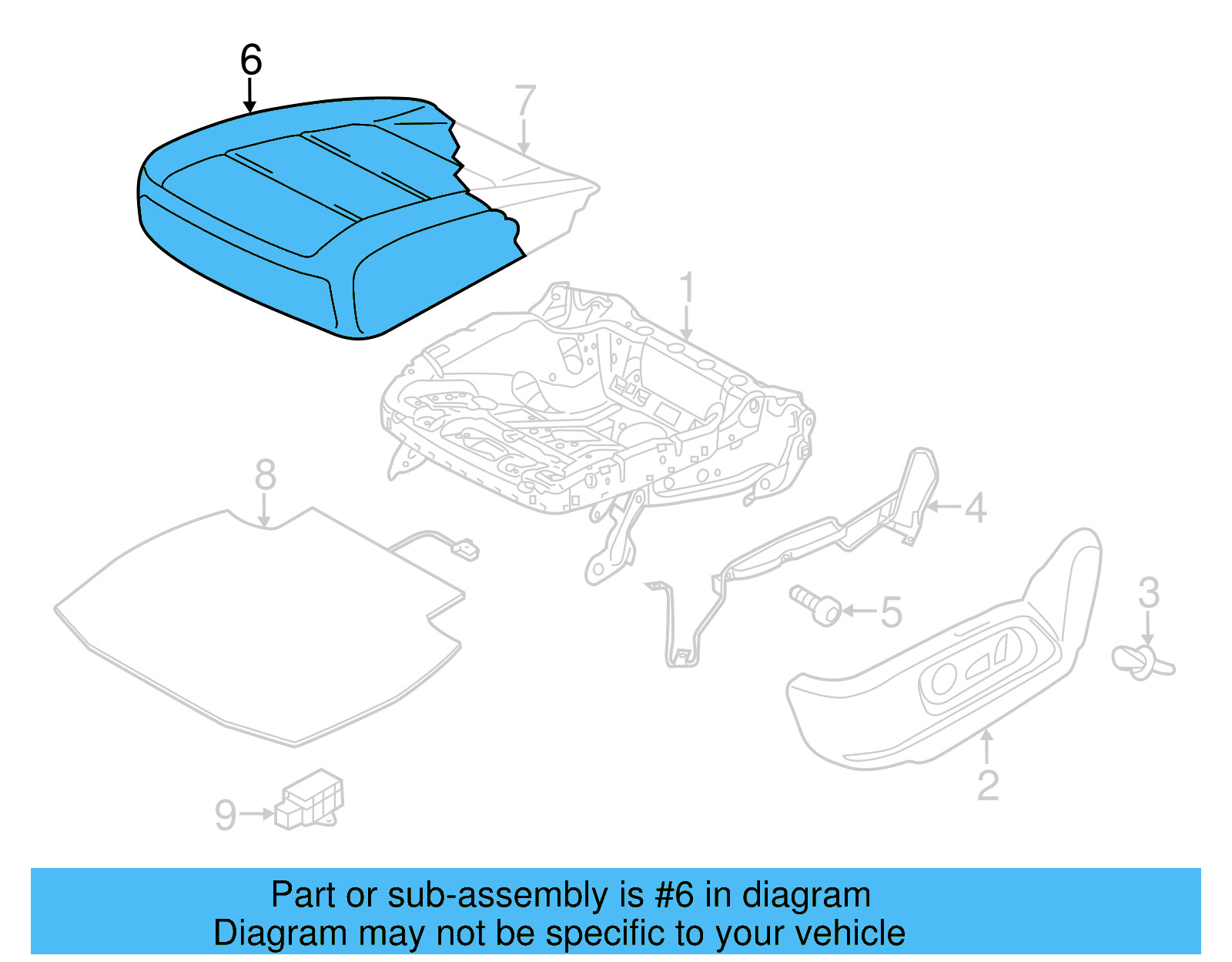 6
7
1
8
4
5
3
2
9

Part or sub-assembly is #6 in diagram
Diagram may not be specific to your vehicle