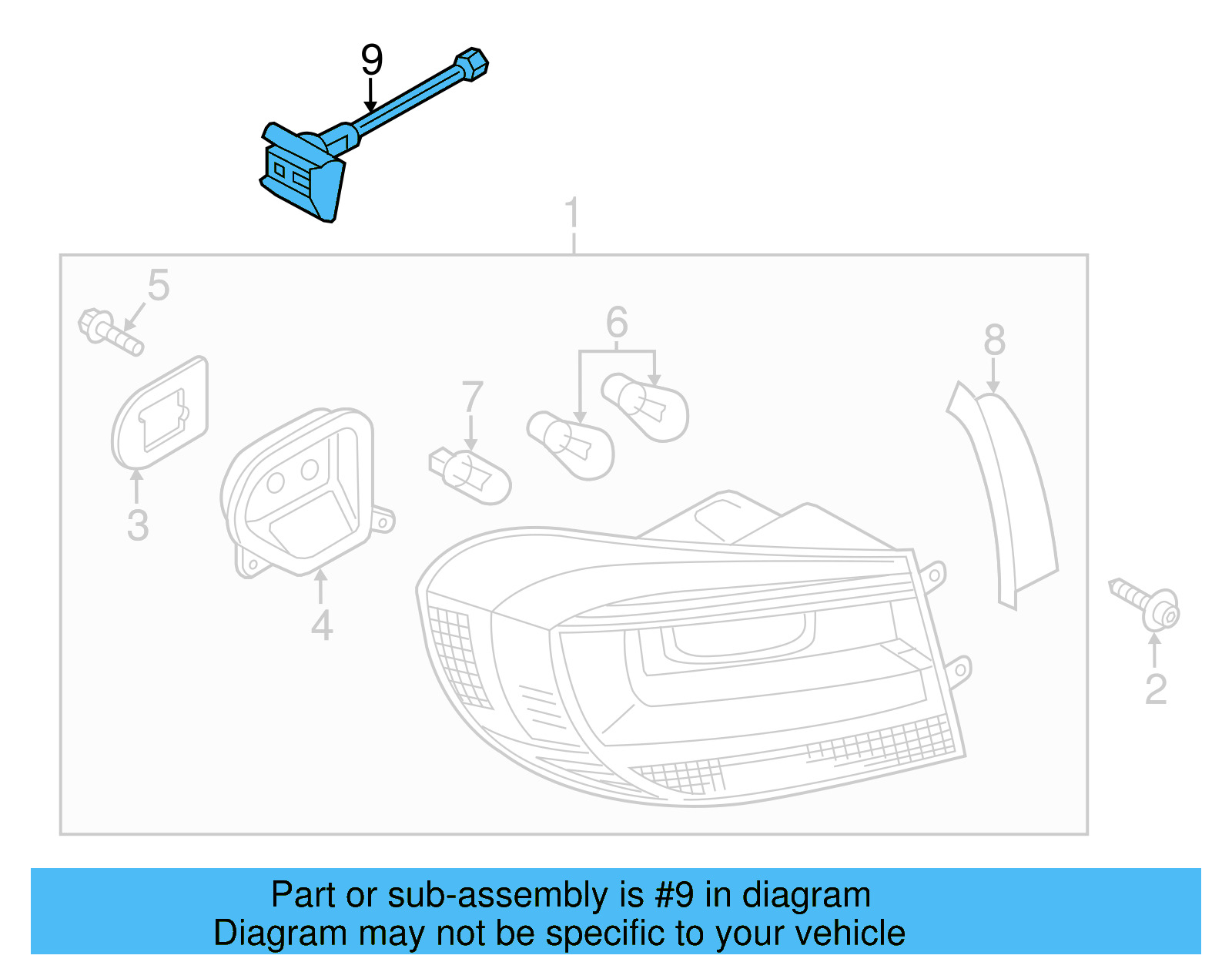 9
1
5
6
8
7
3
4
2

Part or sub-assembly is #9 in diagram
Diagram may not be specific to your vehicle