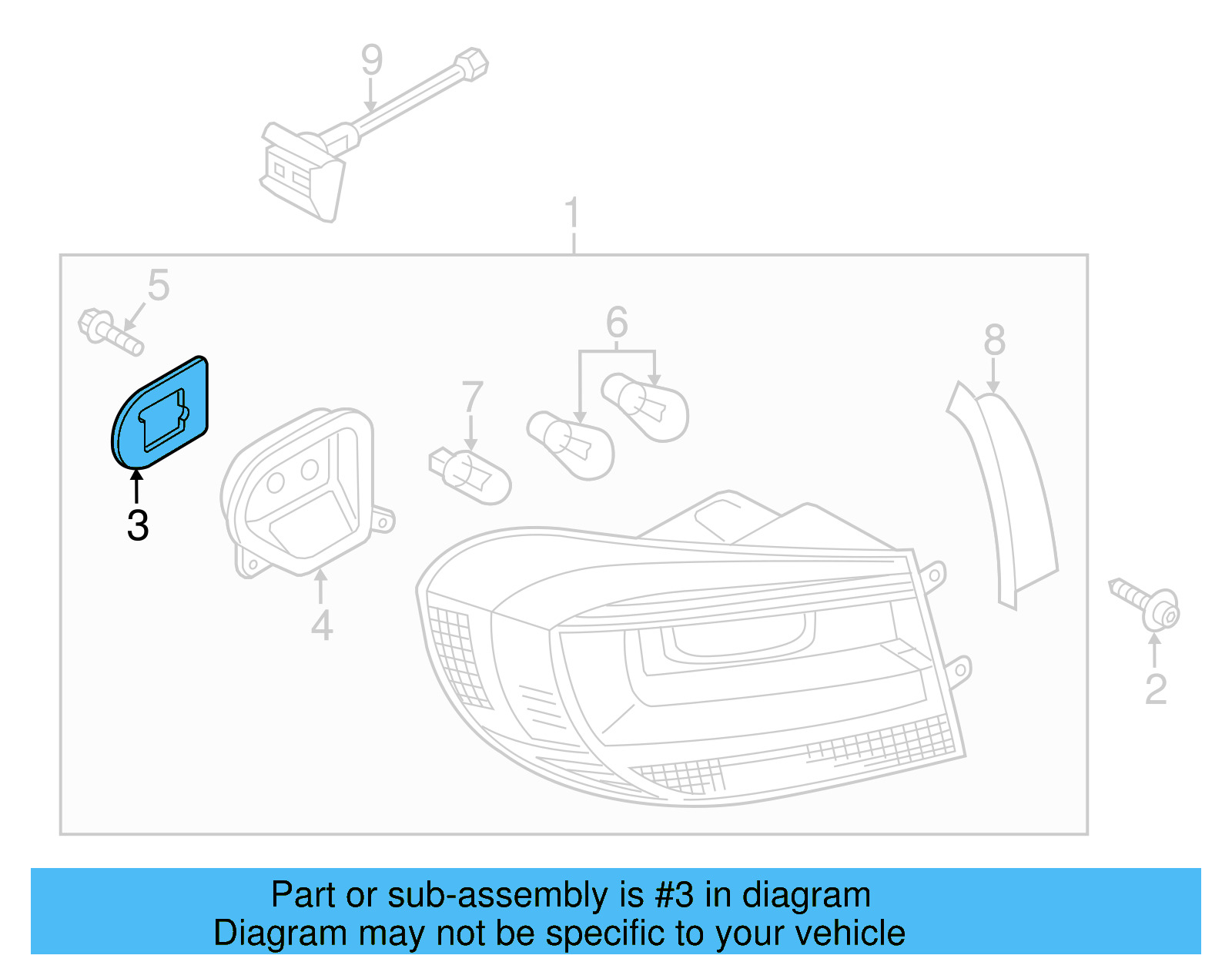 9

1

5

6

8

7

3

4

2

Part or sub-assembly is #3 in diagram
Diagram may not be specific to your vehicle