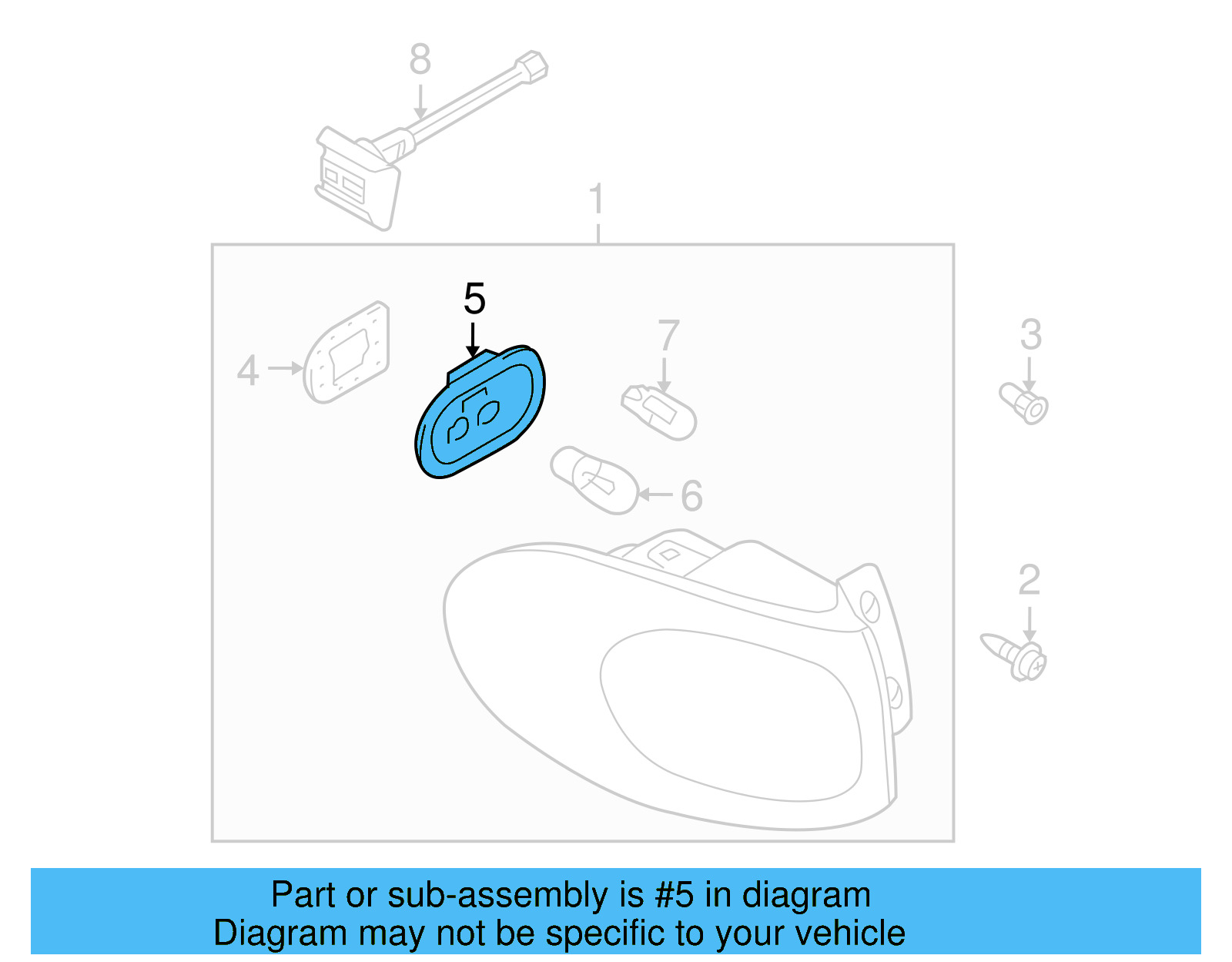 8

1

5

4

7

3

6

2

Part or sub-assembly is #5 in diagram
Diagram may not be specific to your vehicle