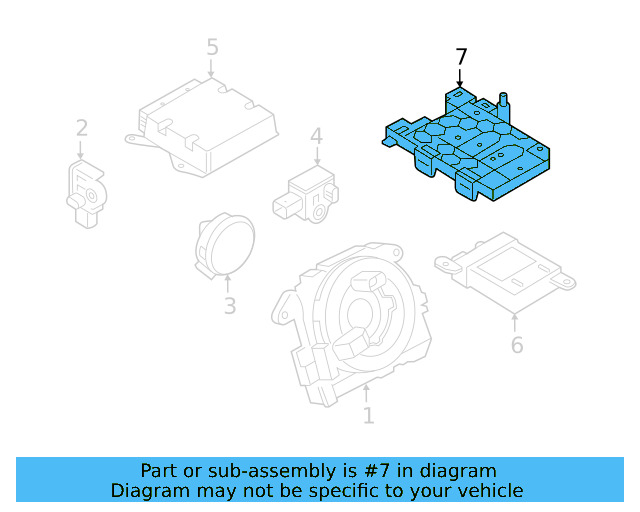 5

7

2

4

3

6

1

Part or sub-assembly is #7 in diagram
Diagram may not be specific to your vehicle