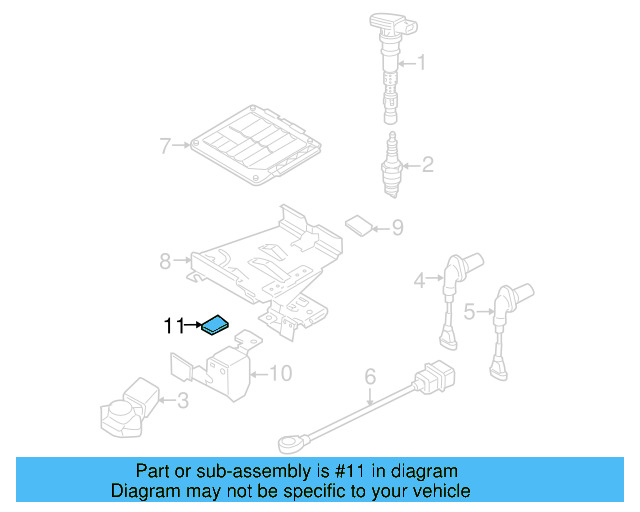 1
7
2
9
8
4
5
11
10
6
3

Part or sub-assembly is #11 in diagram
Diagram may not be specific to your vehicle