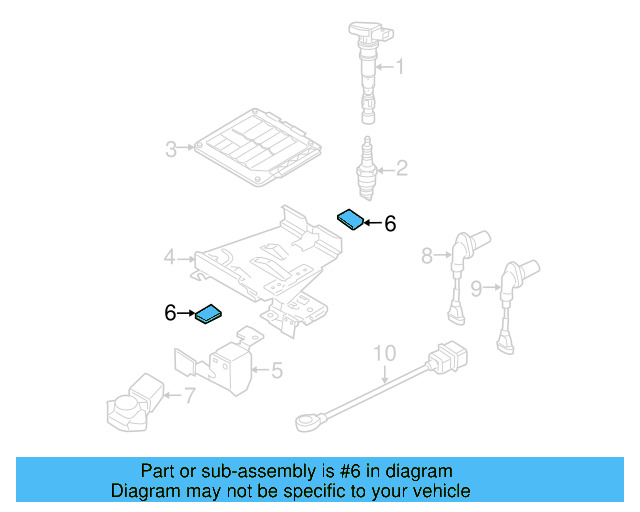 1
3
2
6
4
8
9
6
10
5
7

Part or sub-assembly is #6 in diagram
Diagram may not be specific to your vehicle