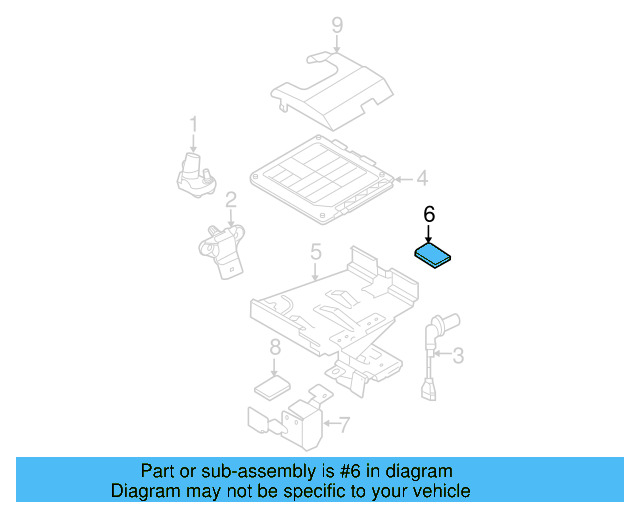 9
1
4
2
6
5
3
8
7

Part or sub-assembly is #6 in diagram
Diagram may not be specific to your vehicle