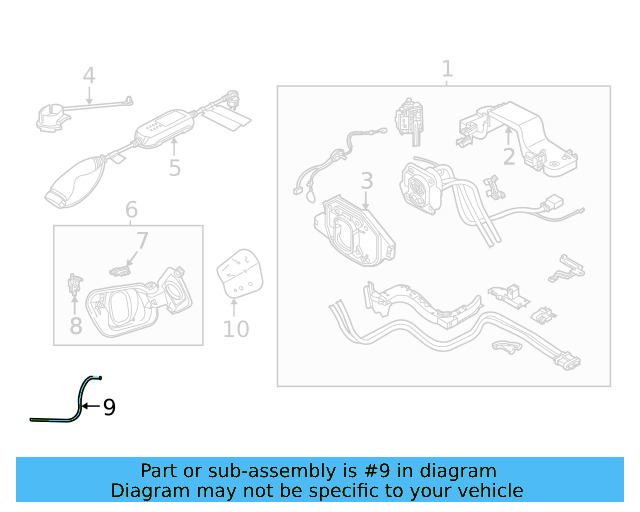 4
5
1
2
3
6
7
8
10
9

Part or sub-assembly is #9 in diagram
Diagram may not be specific to your vehicle