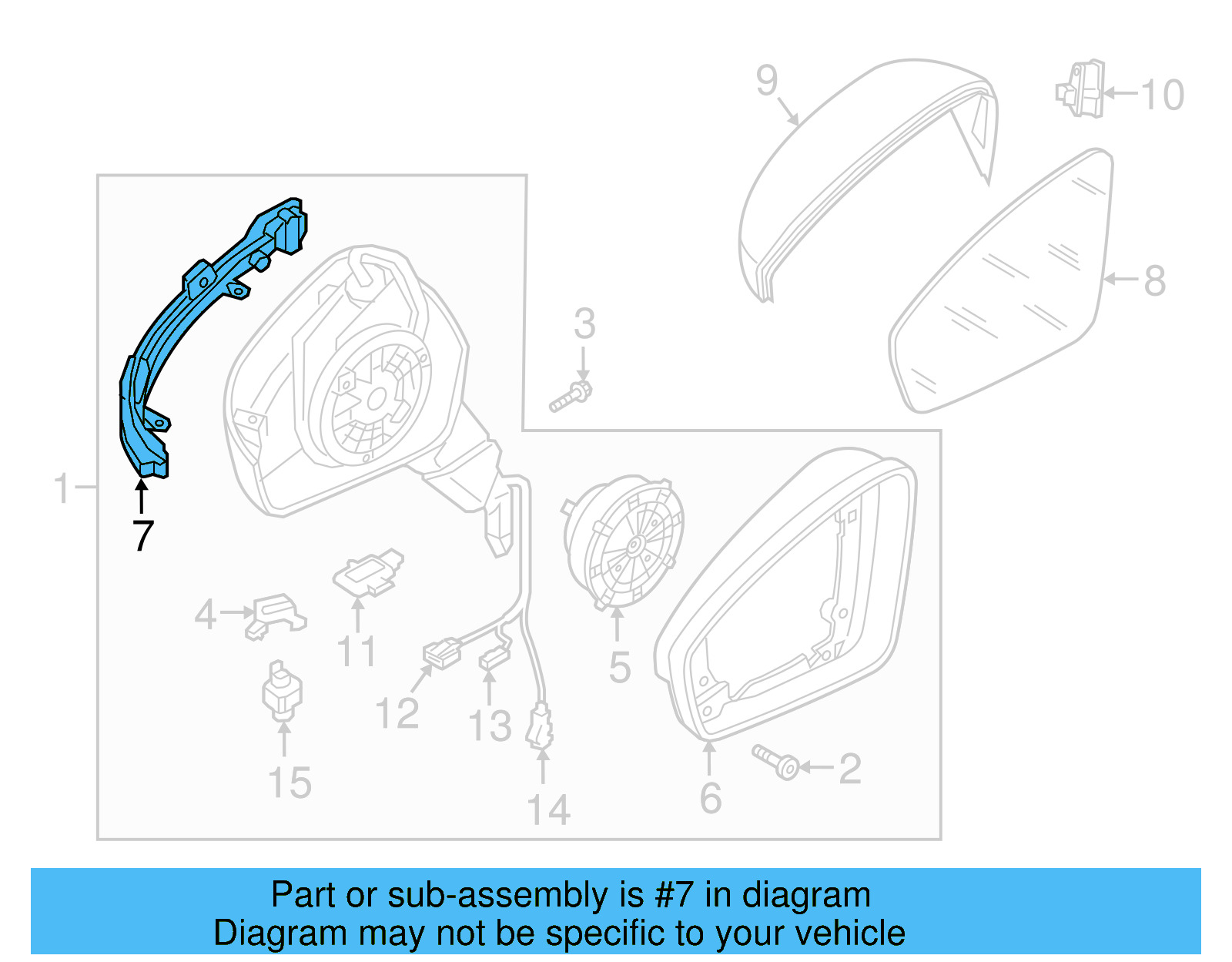 9
10
8
3
1
7
4
11
5
12
13
15
14
6
2

Part or sub-assembly is #7 in diagram
Diagram may not be specific to your vehicle