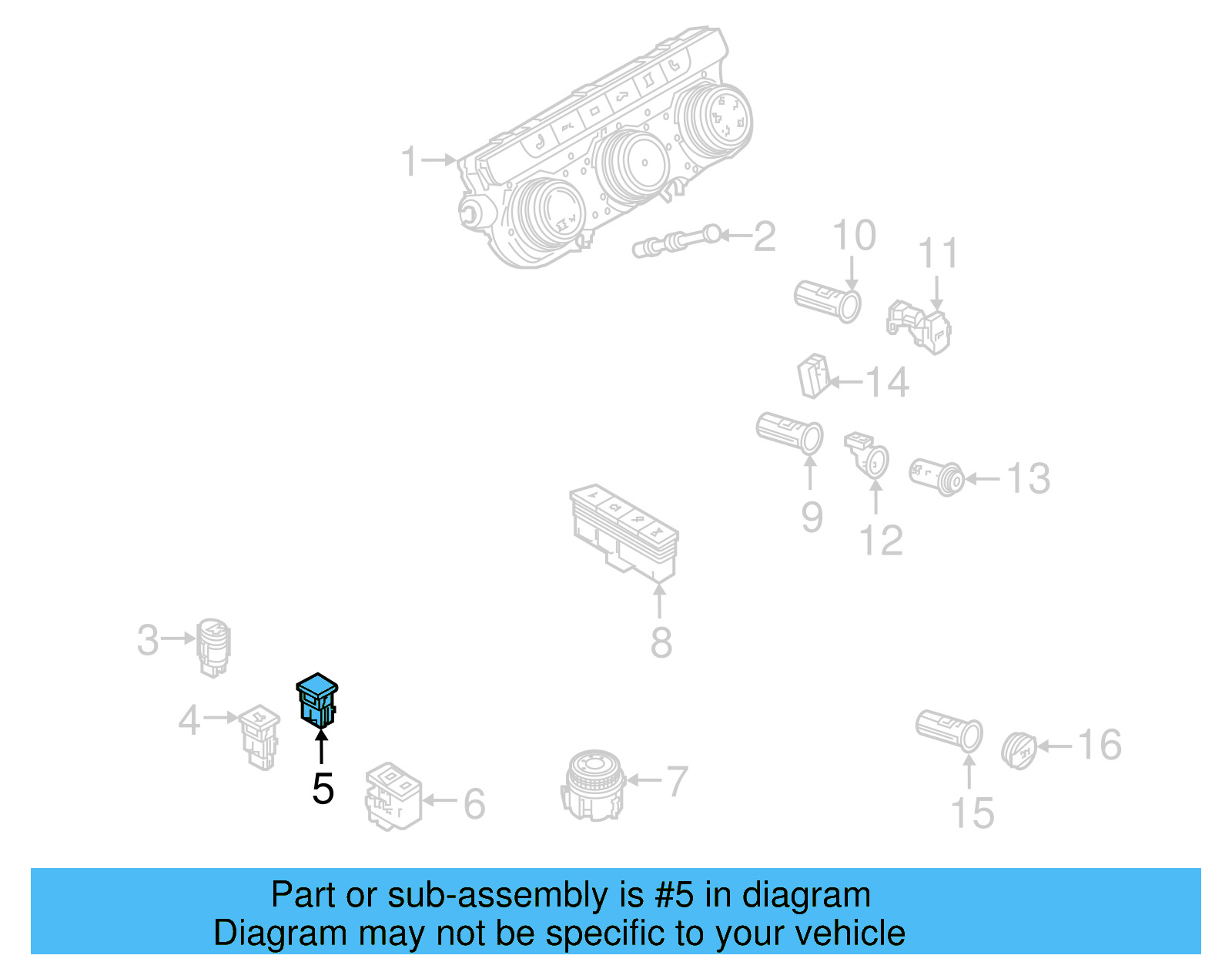 1
2
10
11
14
9
12
13
8
3
4
5
6
7
15
16

Part or sub-assembly is #5 in diagram
Diagram may not be specific to your vehicle